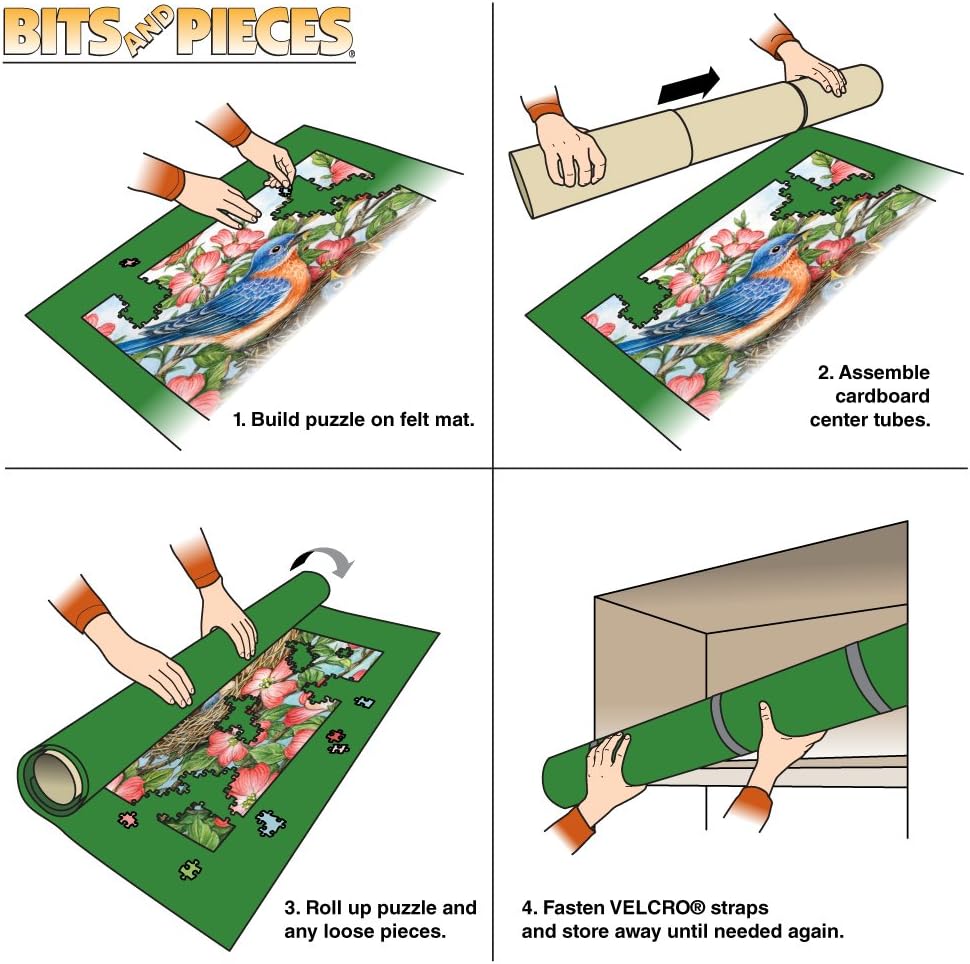 BITS AND PIECES®

1. Build puzzle on felt mat.

2. Assemble cardboard center tubes.

3. Roll up puzzle and any loose pieces.

4. Fasten VELCRO® straps and store away until needed again.