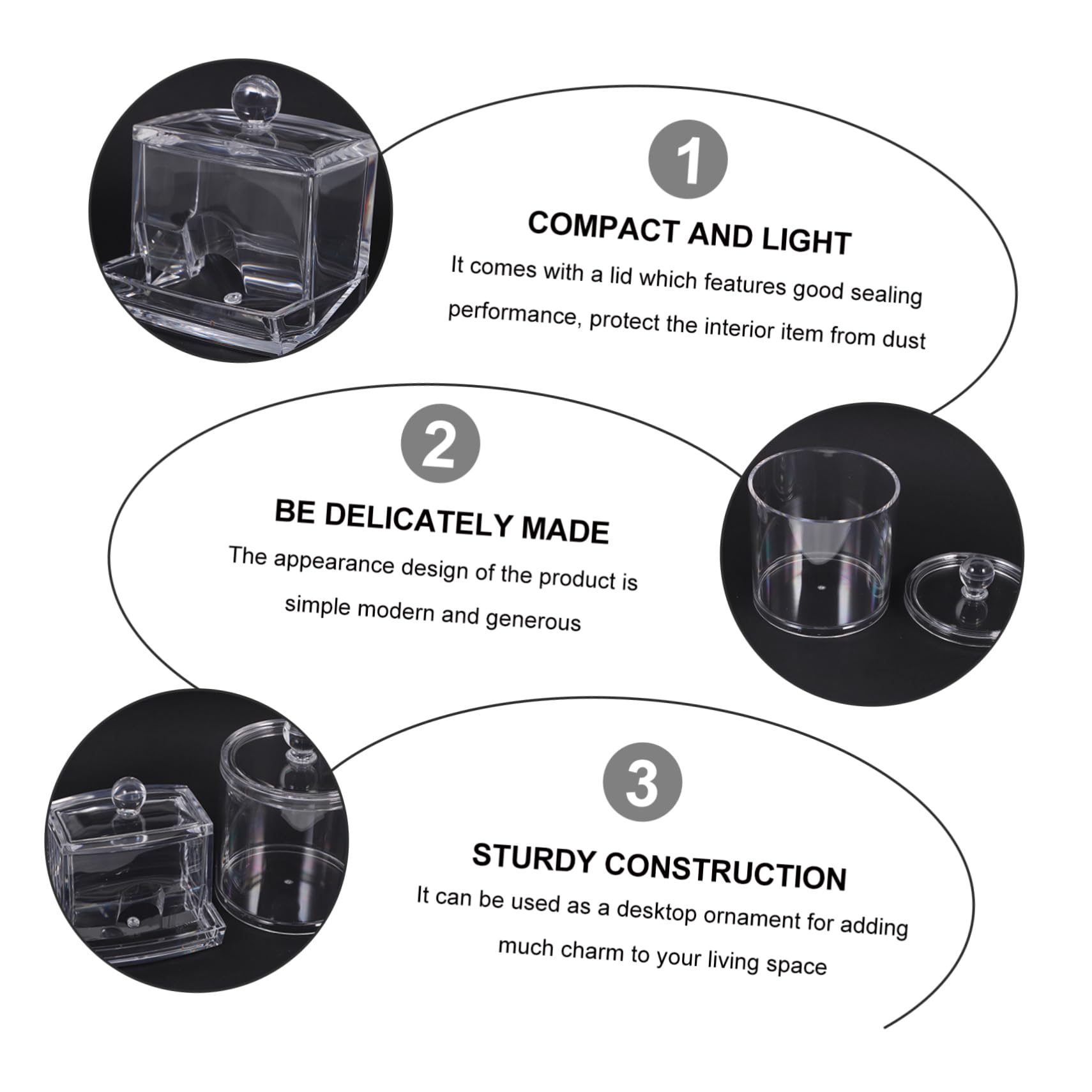 1

COMPACT AND LIGHT

It comes with a lid which features good sealing performance, protect the interior item from dust

2

BE DELICATELY MADE

The appearance design of the product is simple modern and generous

3

STURDY CONSTRUCTION

It can be used as a desktop ornament for adding much charm to your living space