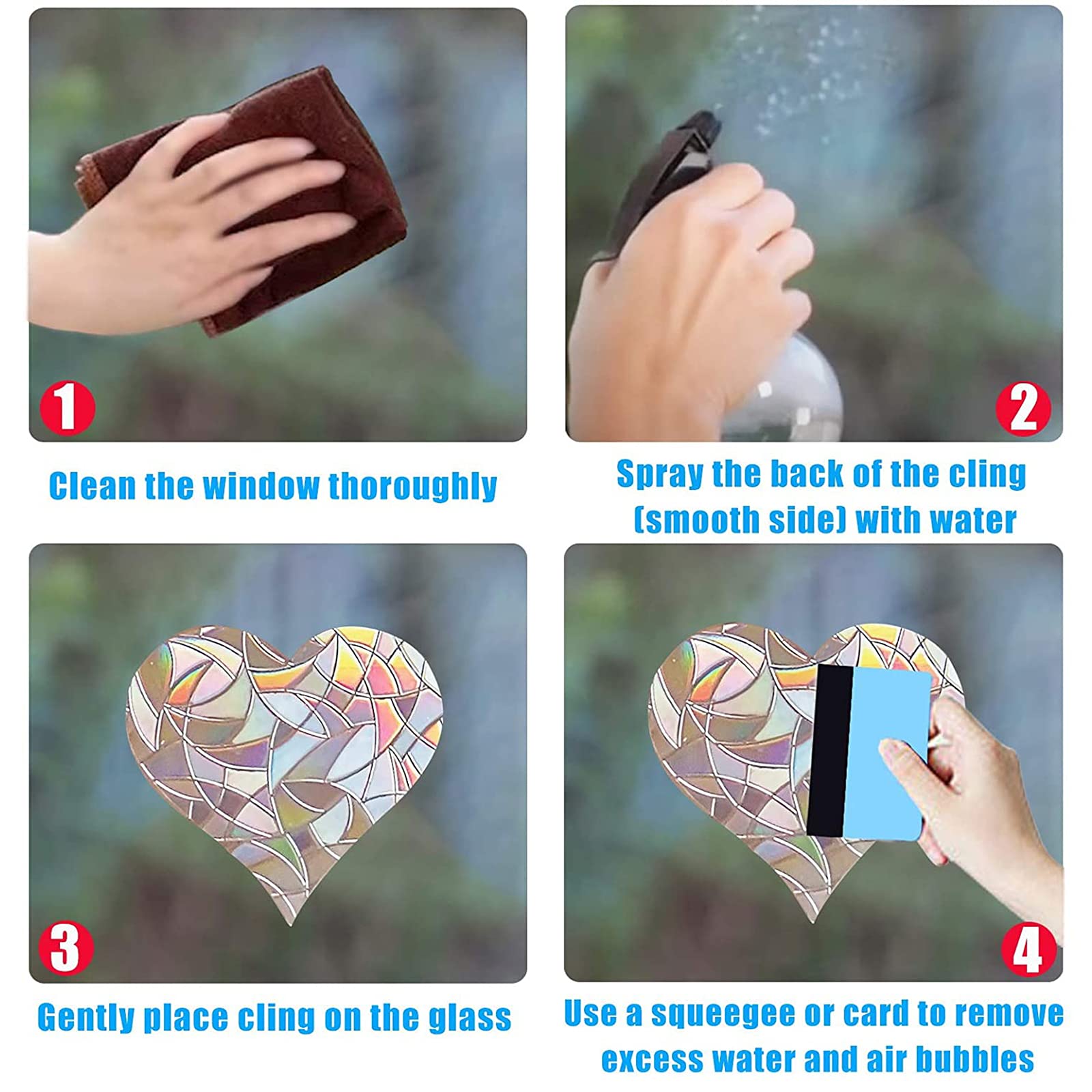 1

Clean the window thoroughly

2

Spray the back of the cling (smooth side) with water

3

Gently place cling on the glass

4

Use a squeegee or card to remove excess water and air bubbles