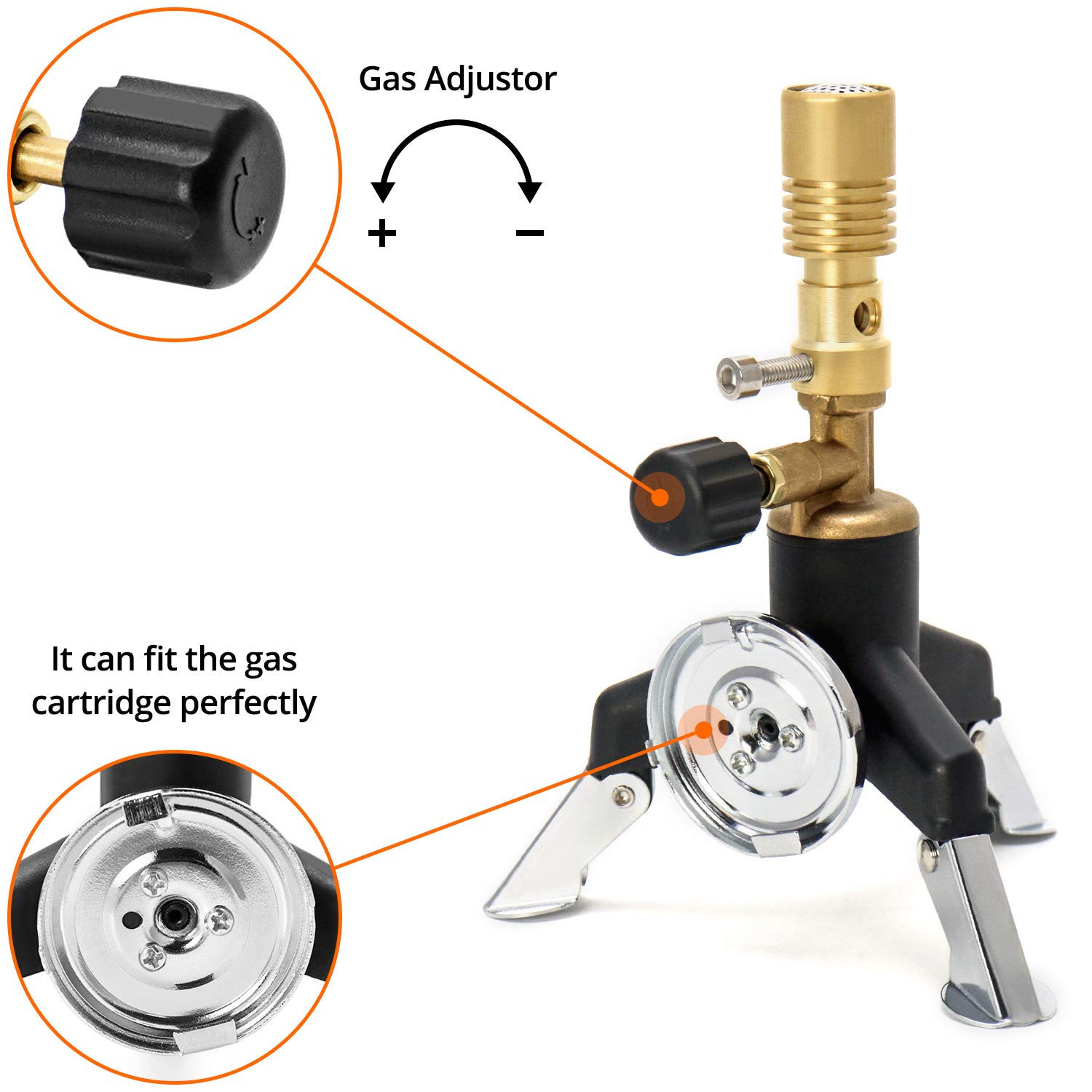 Gas Adjustor

+ −

It can fit the gas cartridge perfectly