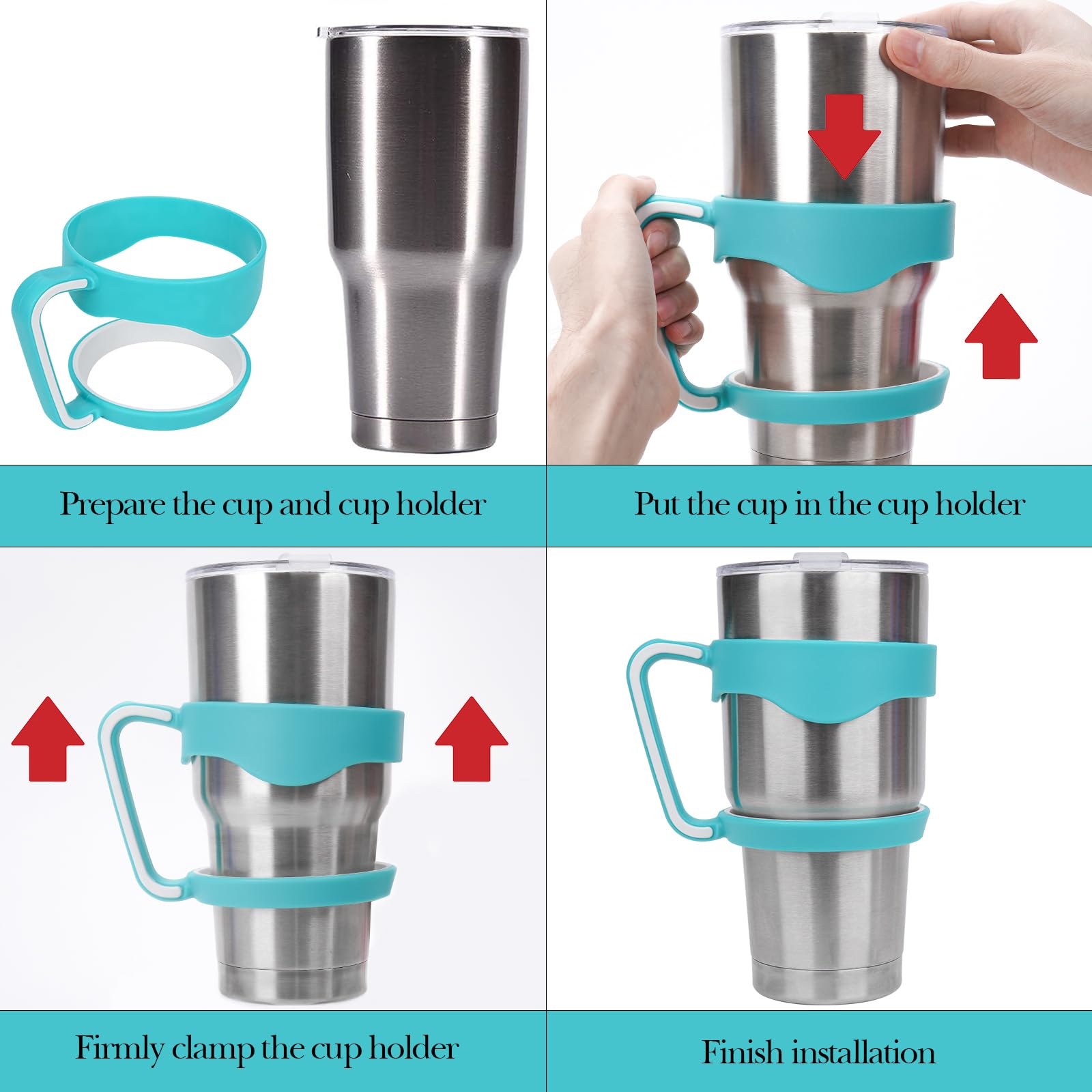 Prepare the cup and cup holder

Put the cup in the cup holder

Firmly clamp the cup holder

Finish installation