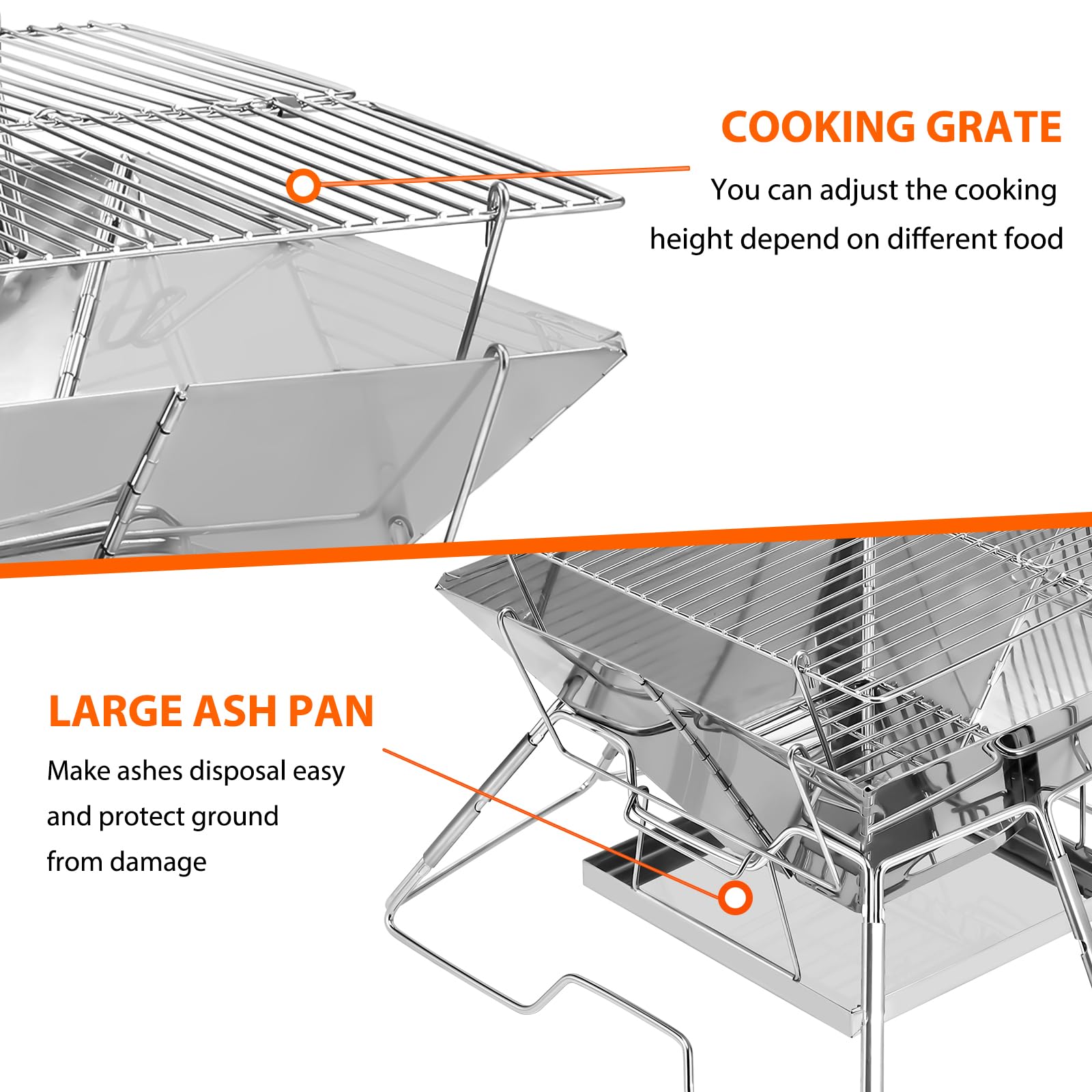 COOKING GRATE

You can adjust the cooking height depend on different food

LARGE ASH PAN

Make ashes disposal easy and protect ground from damage