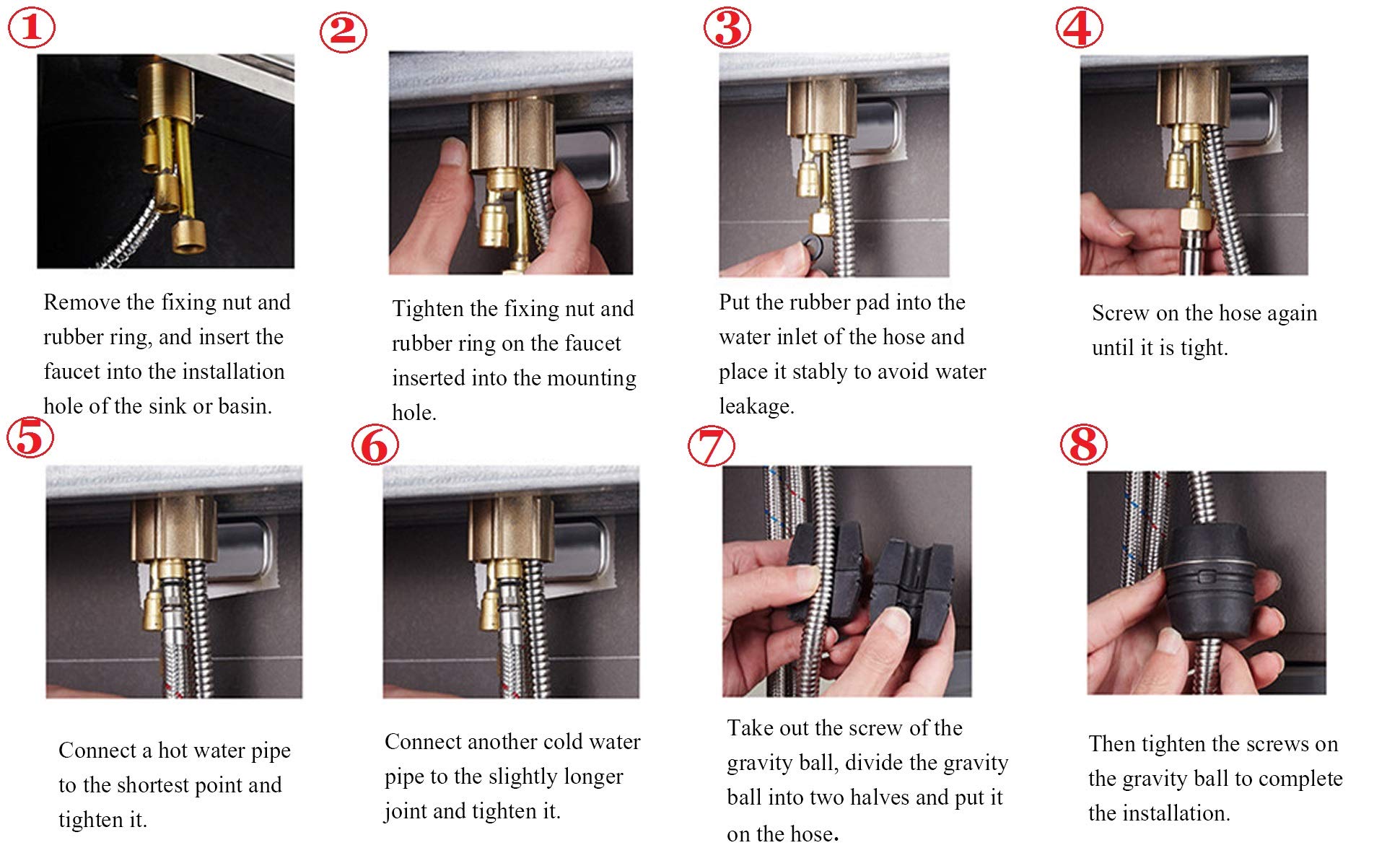 ①

Remove the fixing nut and rubber ring, and insert the faucet into the installation hole of the sink or basin.

②

Tighten the fixing nut and rubber ring on the faucet inserted into the mounting hole.

③

Put the rubber pad into the water inlet of the hose and place it stably to avoid water leakage.

④

Screw on the hose again until it is tight.

⑤

Connect a hot water pipe to the shortest point and tighten it.

⑥

Connect another cold water pipe to the slightly longer joint and tighten it.

⑦

Take out the screw of the gravity ball, divide the gravity ball into two halves and put it on the hose.

⑧

Then tighten the screws on the gravity ball to complete the installation.