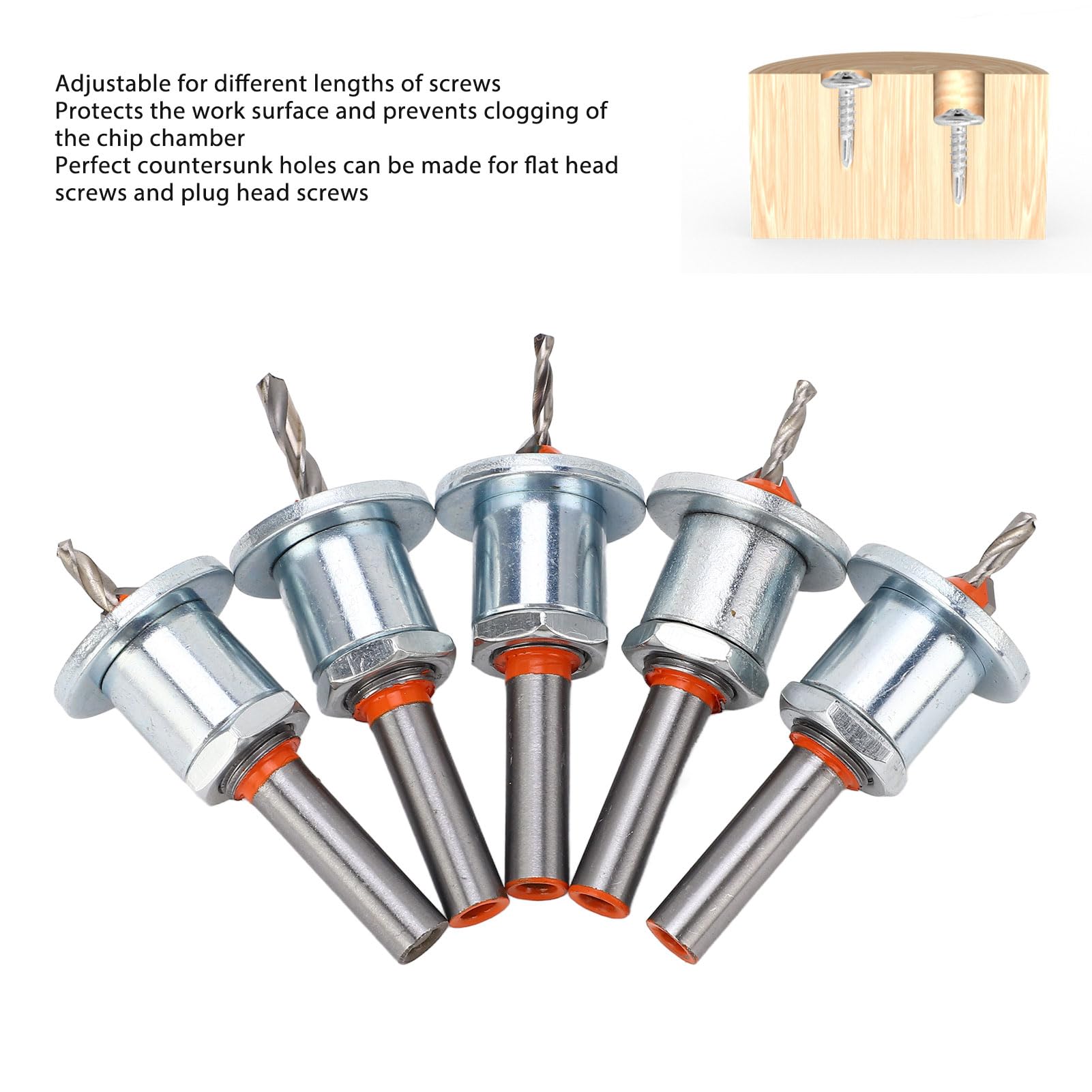 Adjustable for different lengths of screws
Protects the work surface and prevents clogging of the chip chamber
Perfect countersunk holes can be made for flat head screws and plug head screws