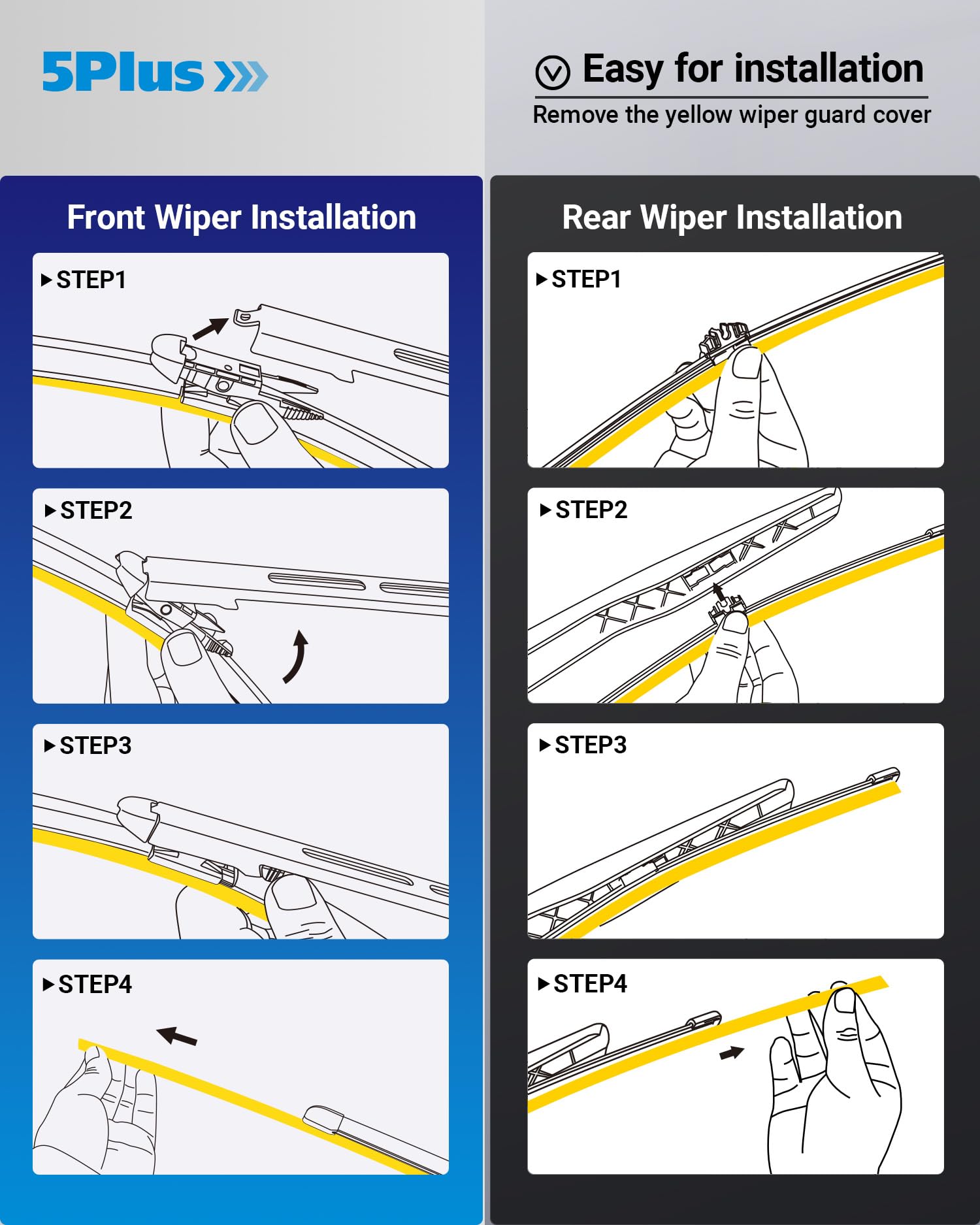 5Plus

Easy for installation
Remove the yellow wiper guard cover

Front Wiper Installation

STEP1

STEP2

STEP3

STEP4

Rear Wiper Installation

STEP1

STEP2

STEP3

STEP4