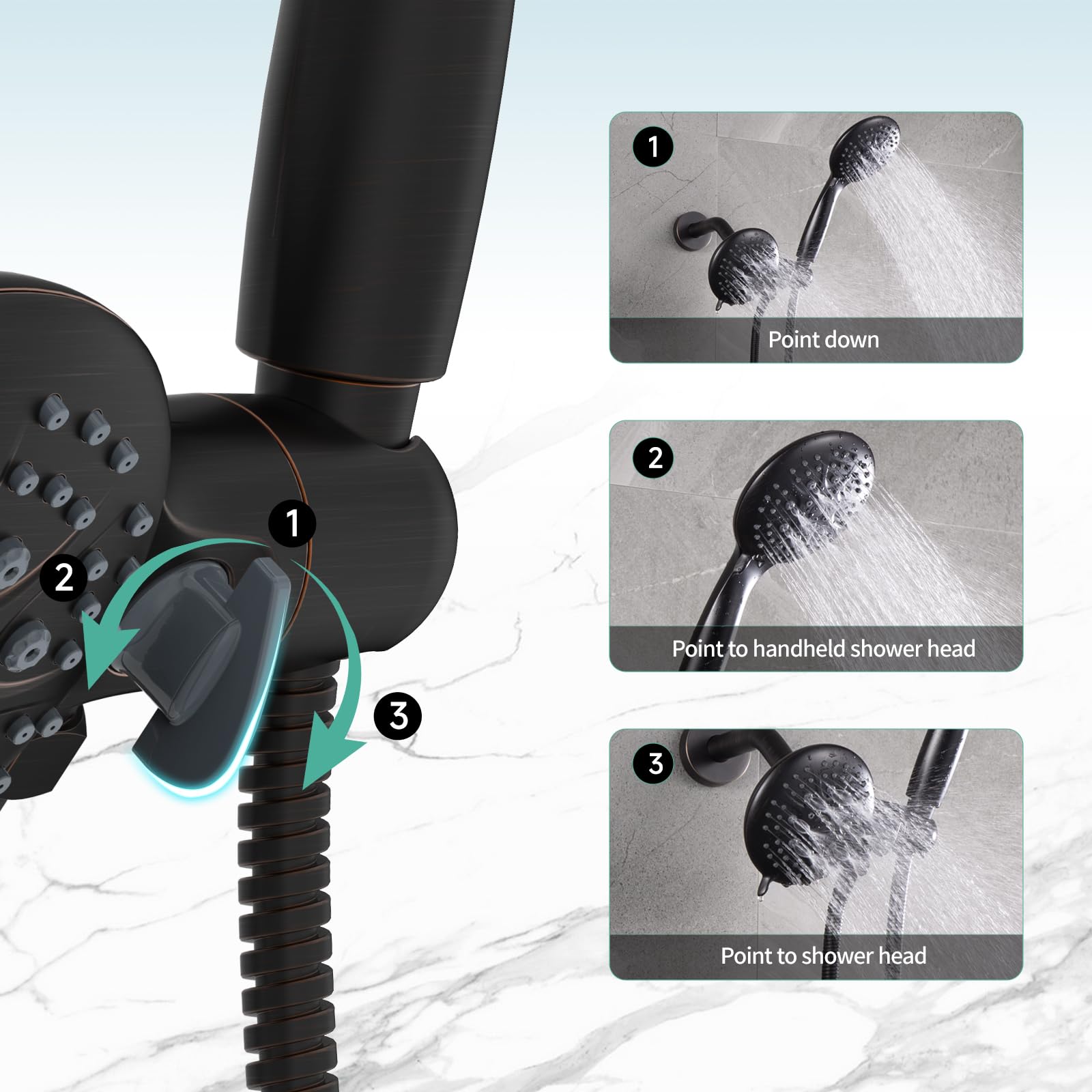 1

2

3

1

Point down

2

Point to handheld shower head

3

Point to shower head