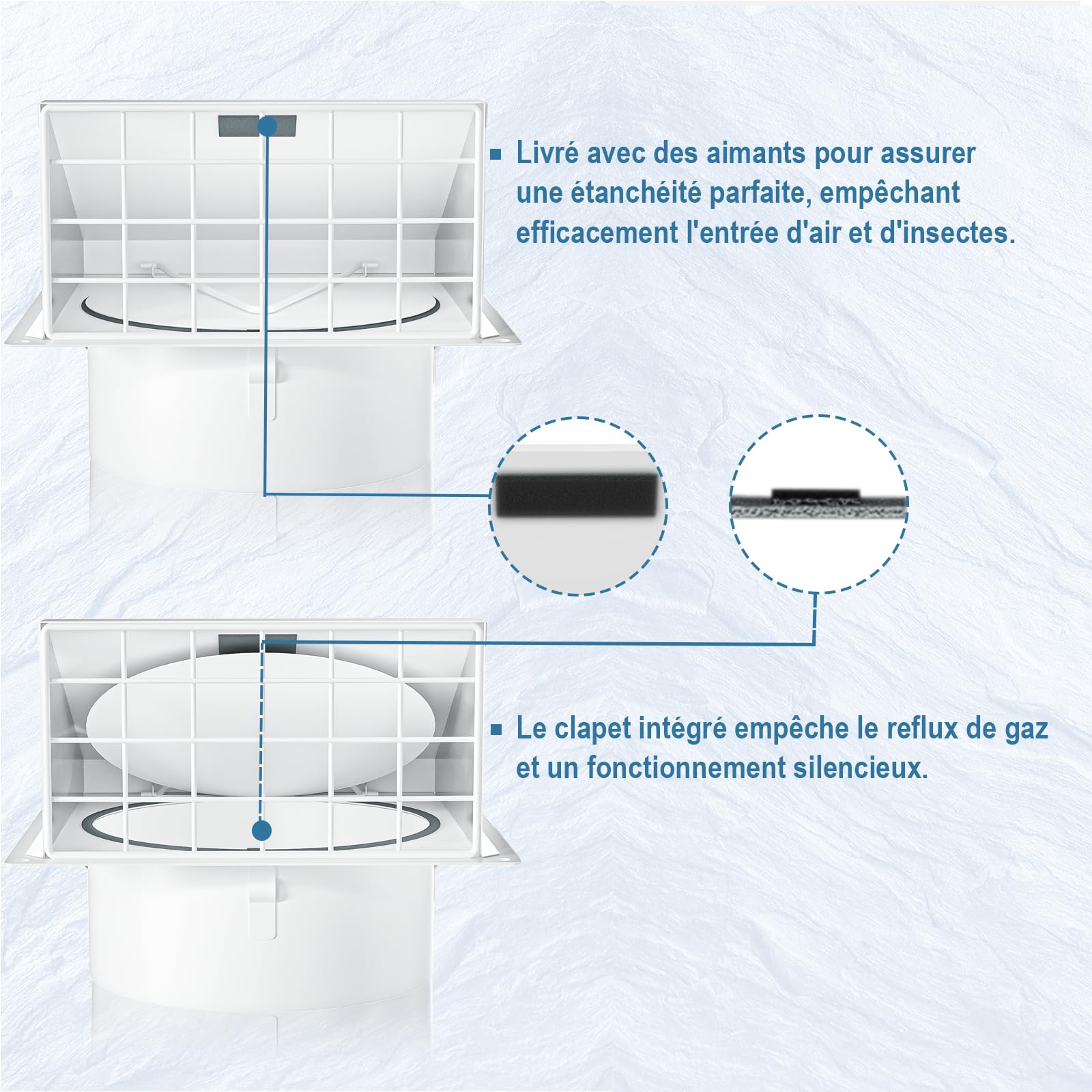 ▪ Livré avec des aimants pour assurer une étanchéité parfaite, empêchant efficacement l'entrée d'air et d'insectes.

▪ Le clapet intégré empêche le reflux de gaz et un fonctionnement silencieux.