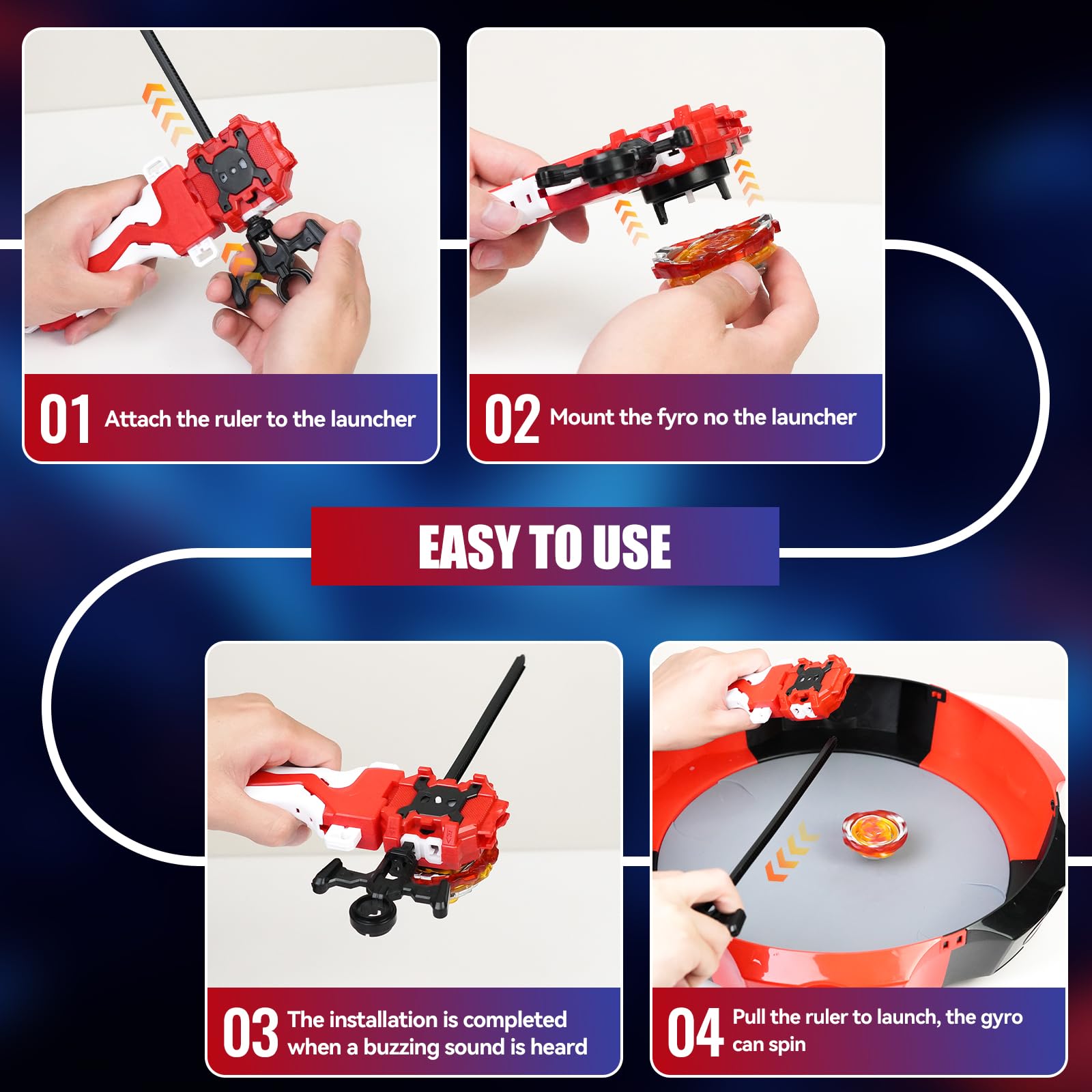 01 Attach the ruler to the launcher

02 Mount the fyro no the launcher

EASY TO USE

03 The installation is completed when a buzzing sound is heard

04 Pull the ruler to launch, the gyro can spin