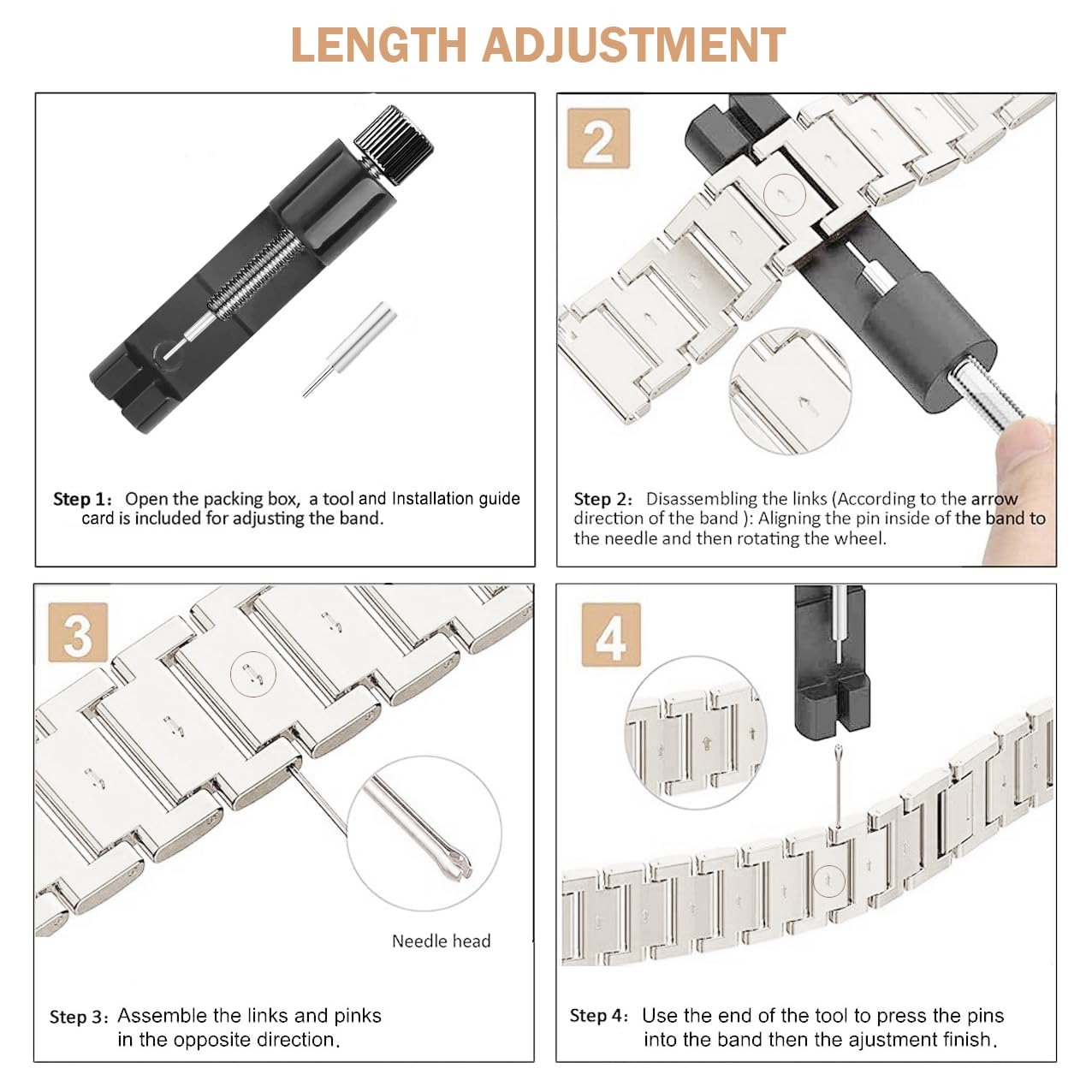 LENGTH ADJUSTMENT

Step 1: Open the packing box, a tool and Installation guide card is included for adjusting the band.

2

Step 2: Disassembling the links (According to the arrow direction of the band ): Aligning the pin inside of the band to the needle and then rotating the wheel.

3

Needle head

Step 3: Assemble the links and pinks in the opposite direction.

4

Step 4: Use the end of the tool to press the pins into the band then the ajustment finish.