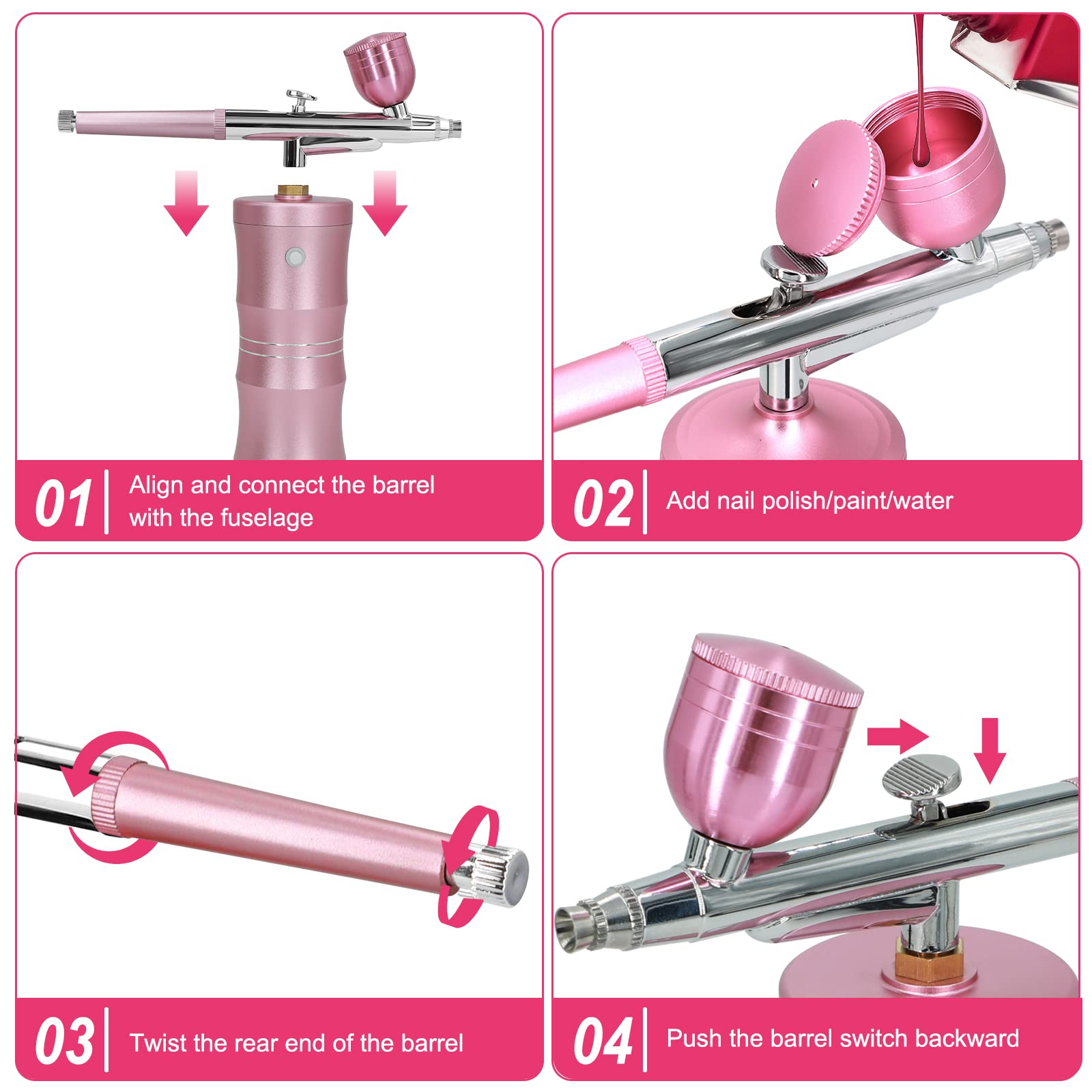 01 Align and connect the barrel with the fuselage

02 Add nail polish/paint/water

03 Twist the rear end of the barrel

04 Push the barrel switch backward