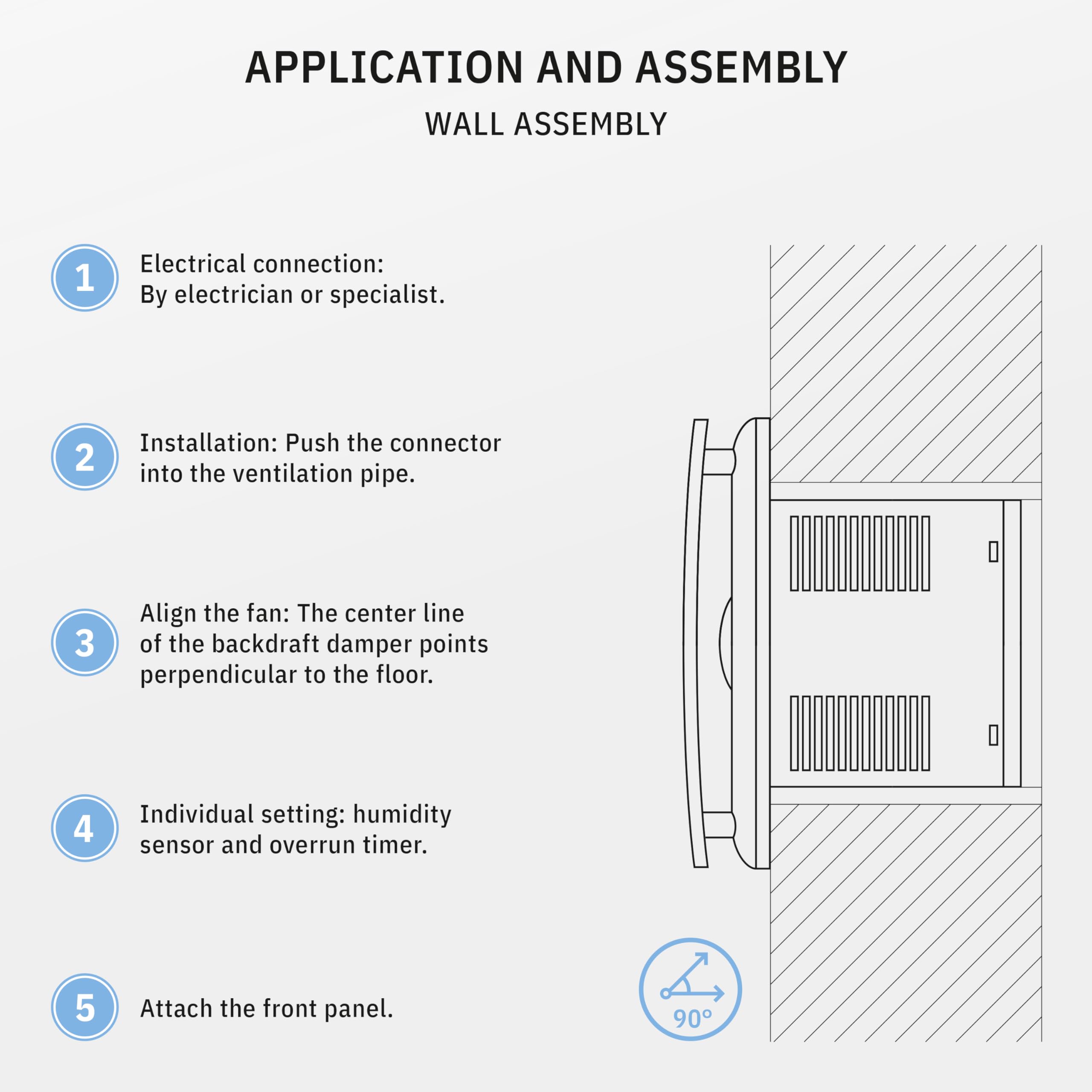 APPLICATION AND ASSEMBLY

WALL ASSEMBLY

1

Electrical connection:
By electrician or specialist.

2

Installation: Push the connector into the ventilation pipe.

3

Align the fan: The center line of the backdraft damper points perpendicular to the floor.

4

Individual setting: humidity sensor and overrun timer.

5

Attach the front panel.

90°