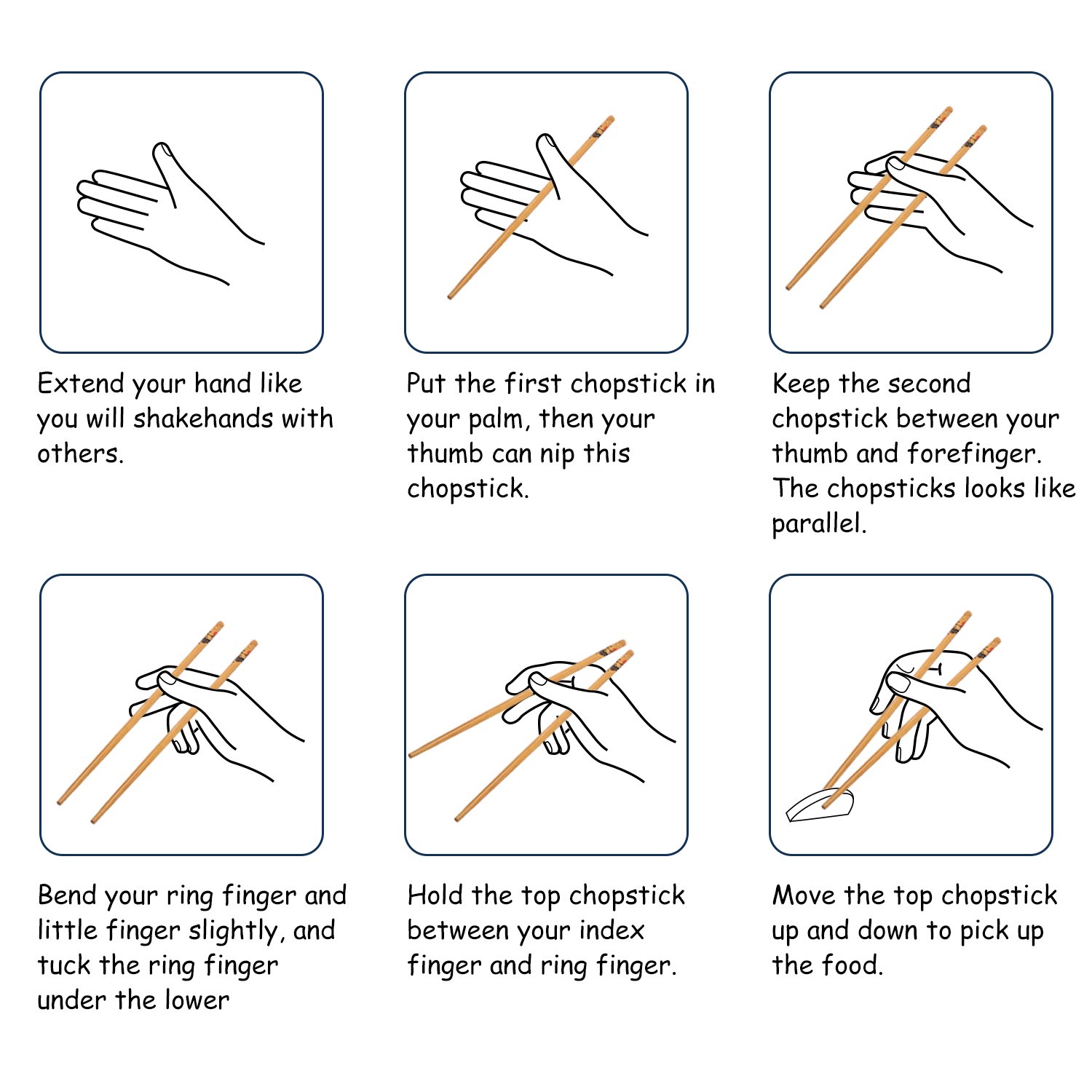 Extend your hand like you will shakehands with others.

Put the first chopstick in your palm, then your thumb can nip this chopstick.

Keep the second chopstick between your thumb and forefinger. The chopsticks looks like parallel.

Bend your ring finger and little finger slightly, and tuck the ring finger under the lower

Hold the top chopstick between your index finger and ring finger.

Move the top chopstick up and down to pick up the food.