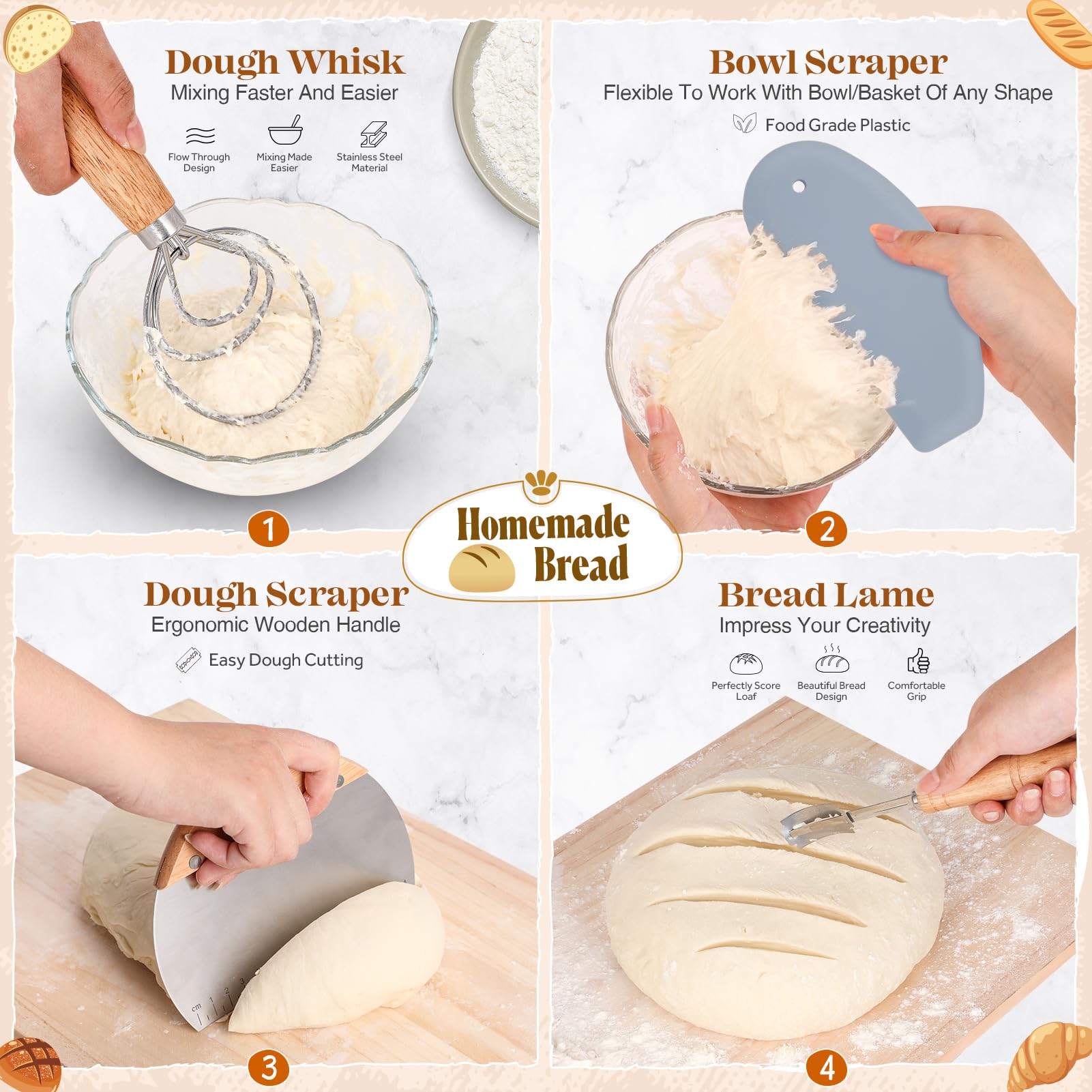 Dough Whisk
Mixing Faster And Easier

Flow Through Design
Mixing Made Easier
Stainless Steel Material

1

Bowl Scraper
Flexible To Work With Bowl/Basket Of Any Shape

Food Grade Plastic

2

Homemade Bread

Dough Scraper
Ergonomic Wooden Handle

Easy Dough Cutting

cm 1 2 3

3

Bread Lame
Impress Your Creativity

Perfectly Score Loaf
Beautiful Bread Design
Comfortable Grip

4