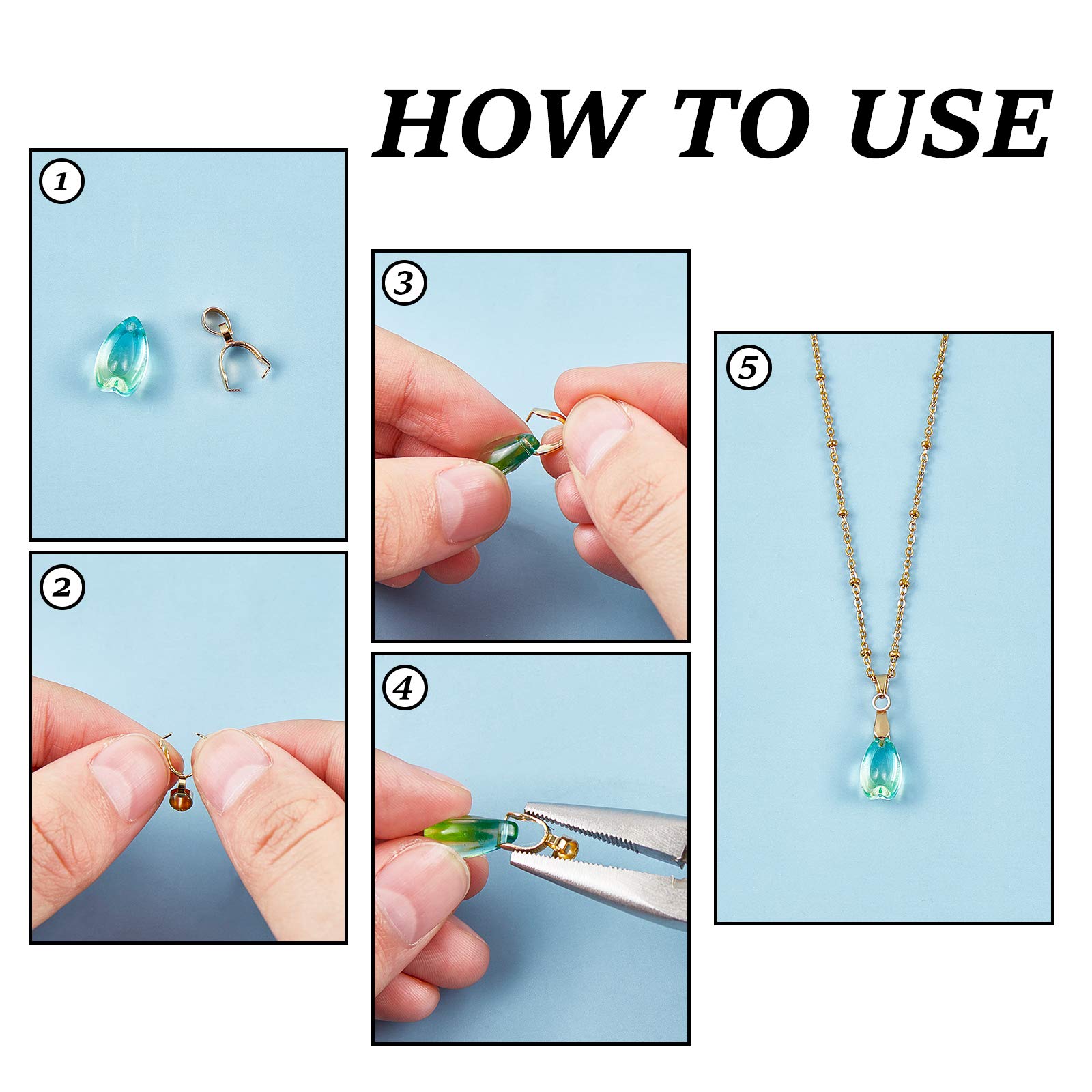 HOW TO USE

1

2

3

4

5