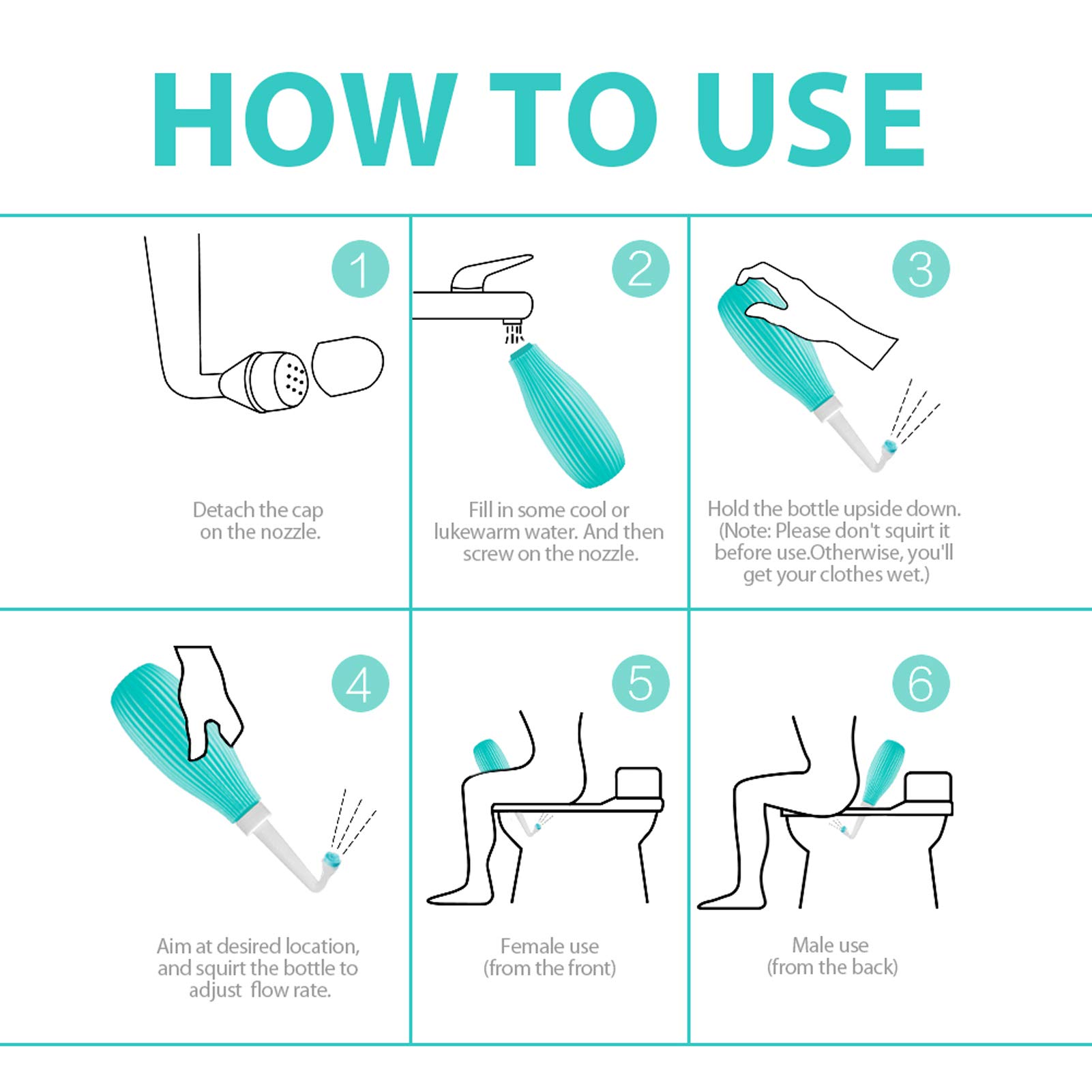 HOW TO USE

1

Detach the cap on the nozzle.

2

Fill in some cool or lukewarm water. And then screw on the nozzle.

3

Hold the bottle upside down. (Note: Please don't squirt it before use.Otherwise, you'll get your clothes wet.)

4

Aim at desired location, and squirt the bottle to adjust flow rate.

5

Female use (from the front)

6

Male use (from the back)