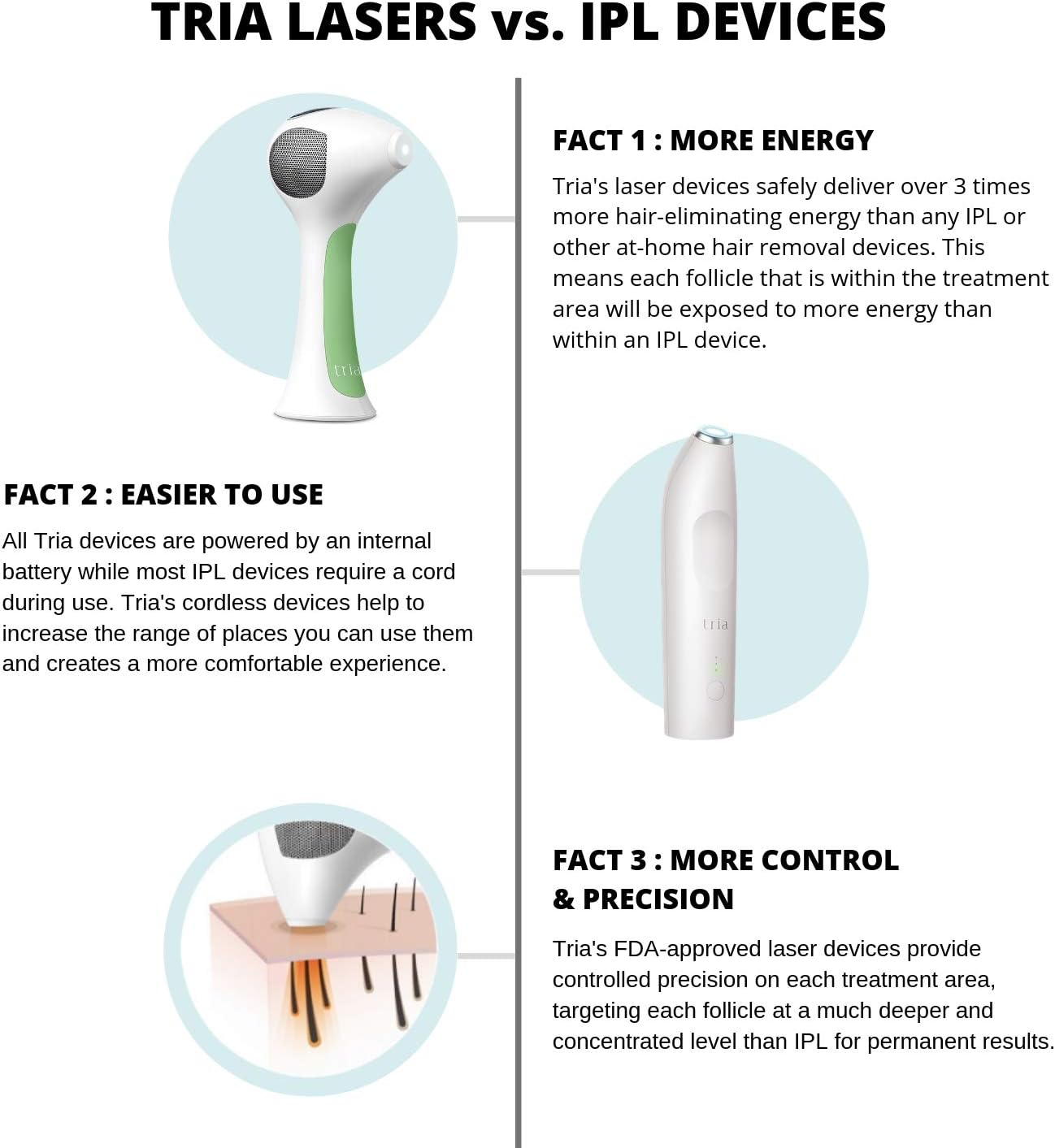 TRIA LASERS vs. IPL DEVICES

tria

FACT 1 : MORE ENERGY

Tria's laser devices safely deliver over 3 times more hair-eliminating energy than any IPL or other at-home hair removal devices. This means each follicle that is within the treatment area will be exposed to more energy than within an IPL device.

FACT 2 : EASIER TO USE

All Tria devices are powered by an internal battery while most IPL devices require a cord during use. Tria's cordless devices help to increase the range of places you can use them and creates a more comfortable experience.

tria

FACT 3 : MORE CONTROL & PRECISION

Tria's FDA-approved laser devices provide controlled precision on each treatment area, targeting each follicle at a much deeper and concentrated level than IPL for permanent results.