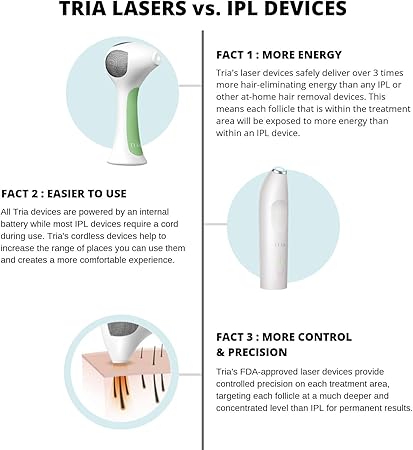 TRIA LASERS vs. IPL DEVICES

FACT 1 : MORE ENERGY

Tria's laser devices safely deliver over 3 times more hair-eliminating energy than any IPL or other at-home hair removal devices. This means each follicle that is within the treatment area will be exposed to more energy than within an IPL device.

TRIA

FACT 2 : EASIER TO USE

All Tria devices are powered by an internal battery while most IPL devices require a cord during use. Tria's cordless devices help to increase the range of places you can use them and creates a more comfortable experience.

TRIA

FACT 3 : MORE CONTROL & PRECISION

Tria's FDA-approved laser devices provide controlled precision on each treatment area, targeting each follicle at a much deeper and concentrated level than IPL for permanent results.