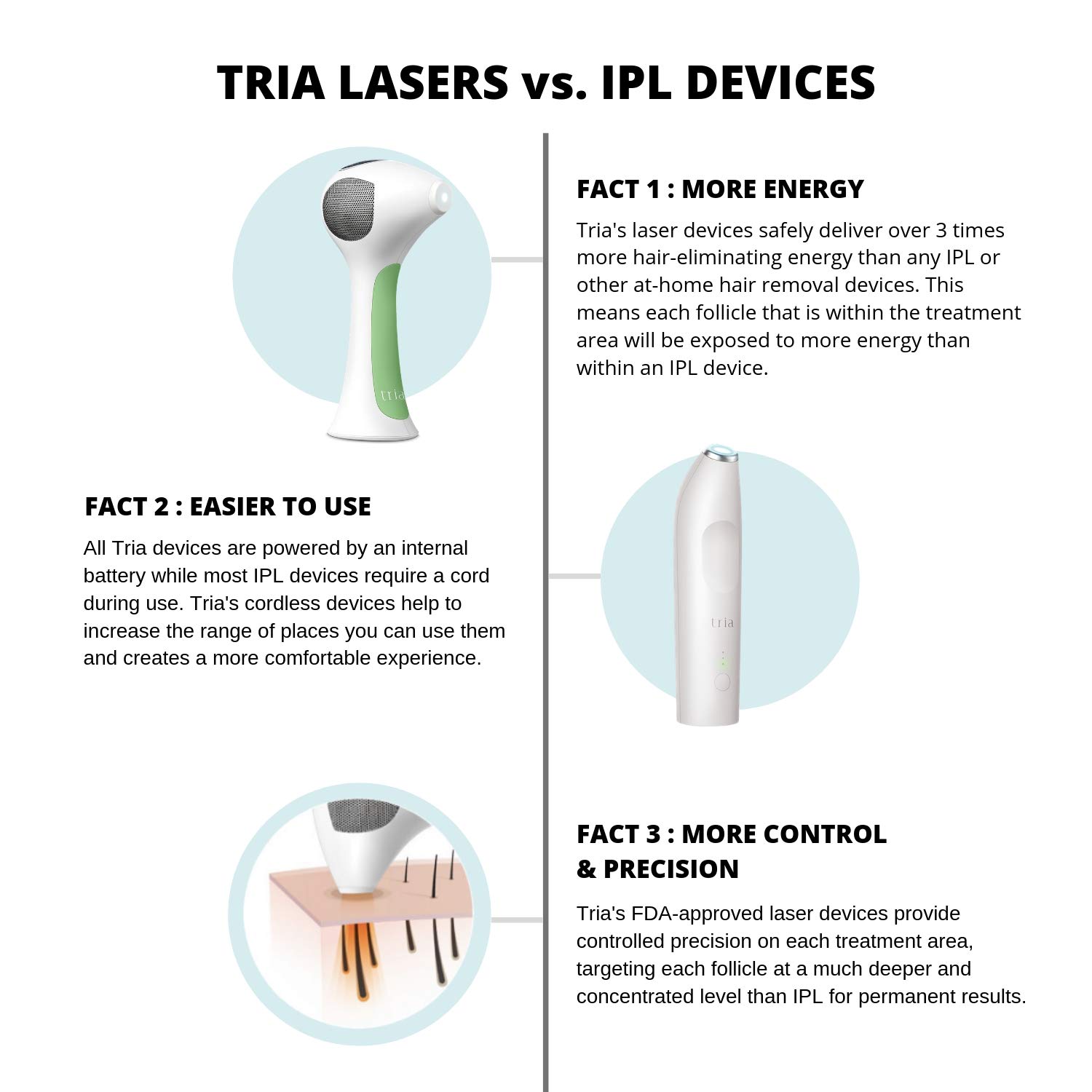 TRIA LASERS vs. IPL DEVICES

tria

FACT 1 : MORE ENERGY

Tria's laser devices safely deliver over 3 times more hair-eliminating energy than any IPL or other at-home hair removal devices. This means each follicle that is within the treatment area will be exposed to more energy than within an IPL device.

FACT 2 : EASIER TO USE

All Tria devices are powered by an internal battery while most IPL devices require a cord during use. Tria's cordless devices help to increase the range of places you can use them and creates a more comfortable experience.

tria

FACT 3 : MORE CONTROL & PRECISION

Tria's FDA-approved laser devices provide controlled precision on each treatment area, targeting each follicle at a much deeper and concentrated level than IPL for permanent results.