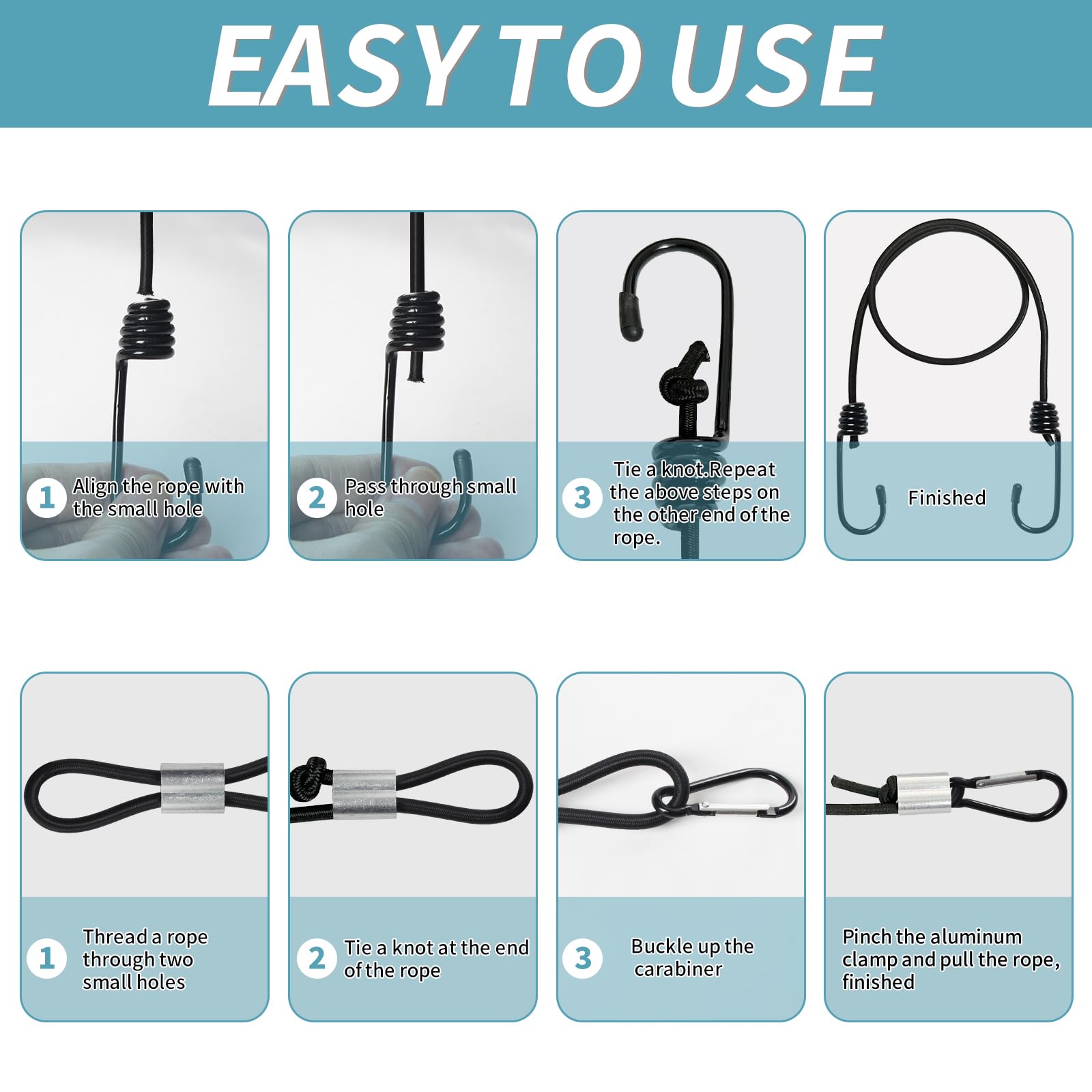 EASY TO USE

1 Align the rope with the small hole

2 Pass through small hole

3 Tie a knot.Repeat the above steps on the other end of the rope.

Finished

1 Thread a rope through two small holes

2 Tie a knot at the end of the rope

3 Buckle up the carabiner

Pinch the aluminum clamp and pull the rope, finished