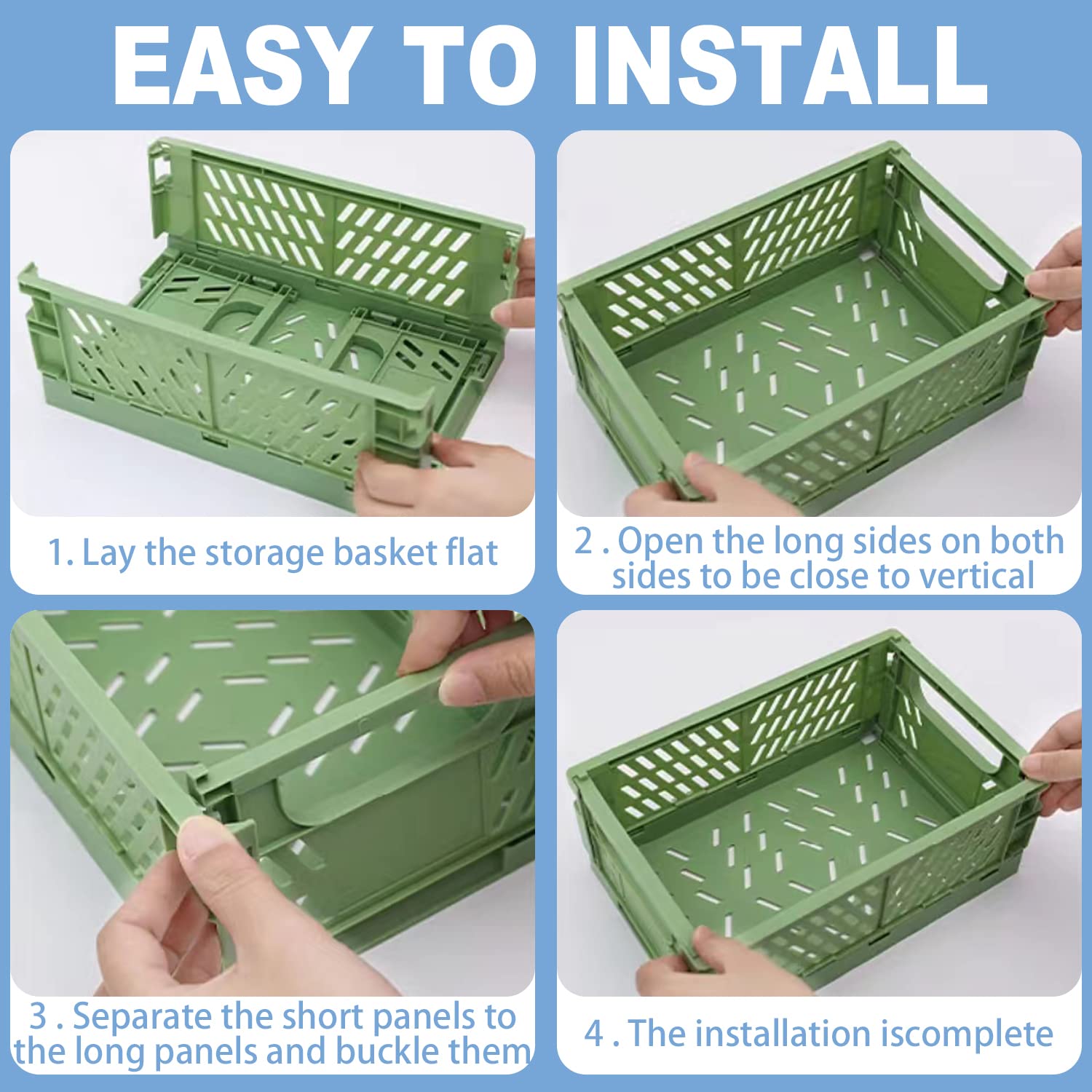 EASY TO INSTALL

1. Lay the storage basket flat

2 . Open the long sides on both sides to be close to vertical

3 . Separate the short panels to the long panels and buckle them

4 . The installation iscomplete