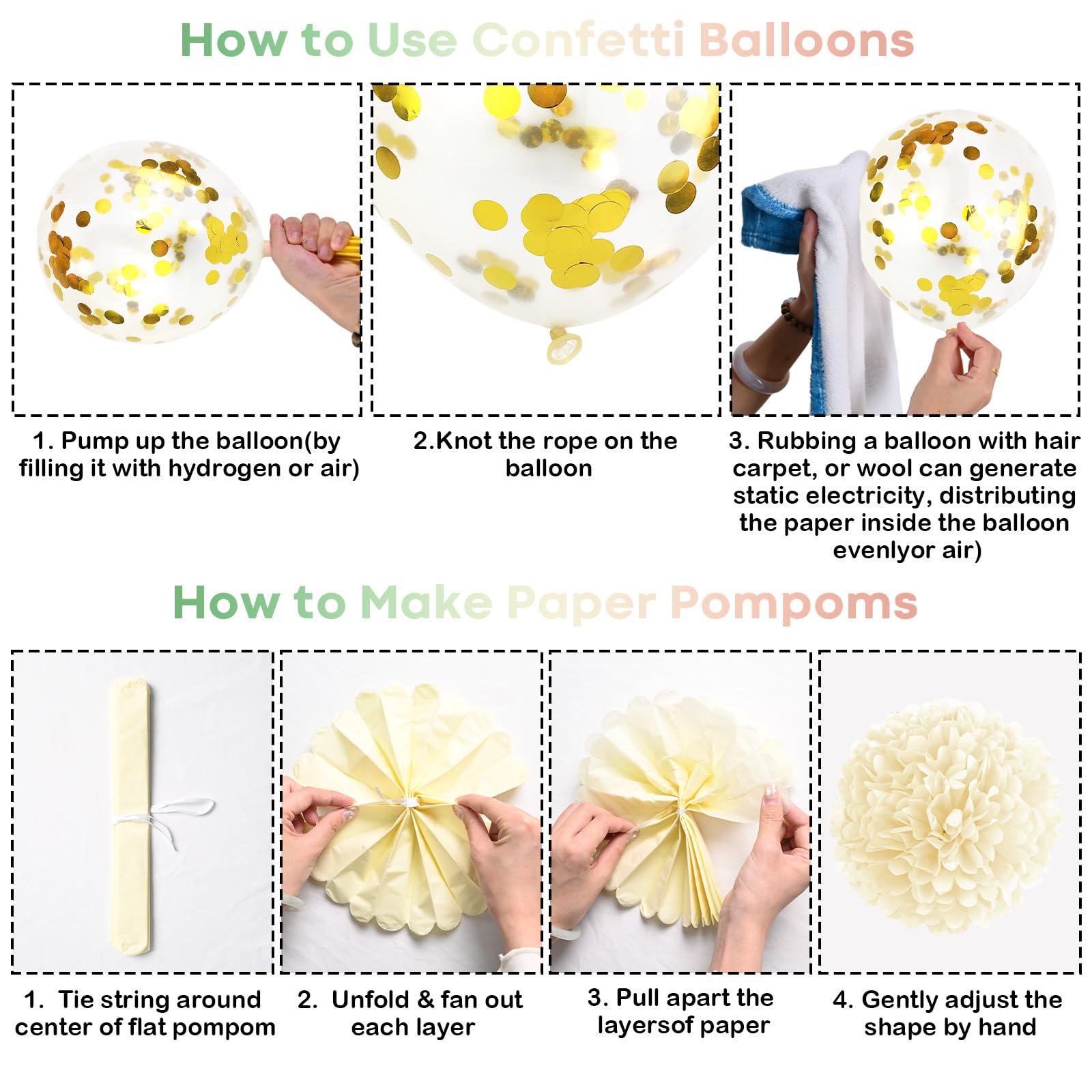 How to Use Confetti Balloons

1. Pump up the balloon(by filling it with hydrogen or air)

2.Knot the rope on the balloon

3. Rubbing a balloon with hair carpet, or wool can generate static electricity, distributing the paper inside the balloon evenlyor air)

How to Make Paper Pompoms

1. Tie string around center of flat pompom

2. Unfold & fan out each layer

3. Pull apart the layersof paper

4. Gently adjust the shape by hand