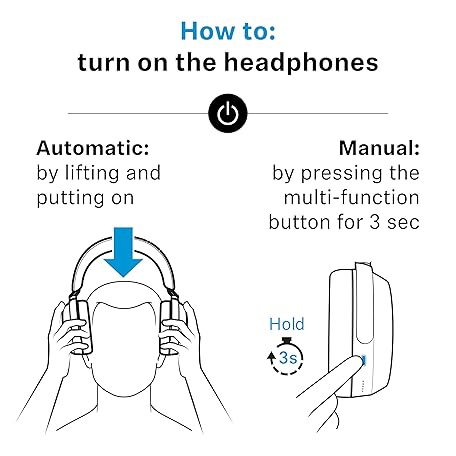 How to:
turn on the headphones

Automatic:
by lifting and putting on

Manual:
by pressing the multi-function button for 3 sec

Hold

3s