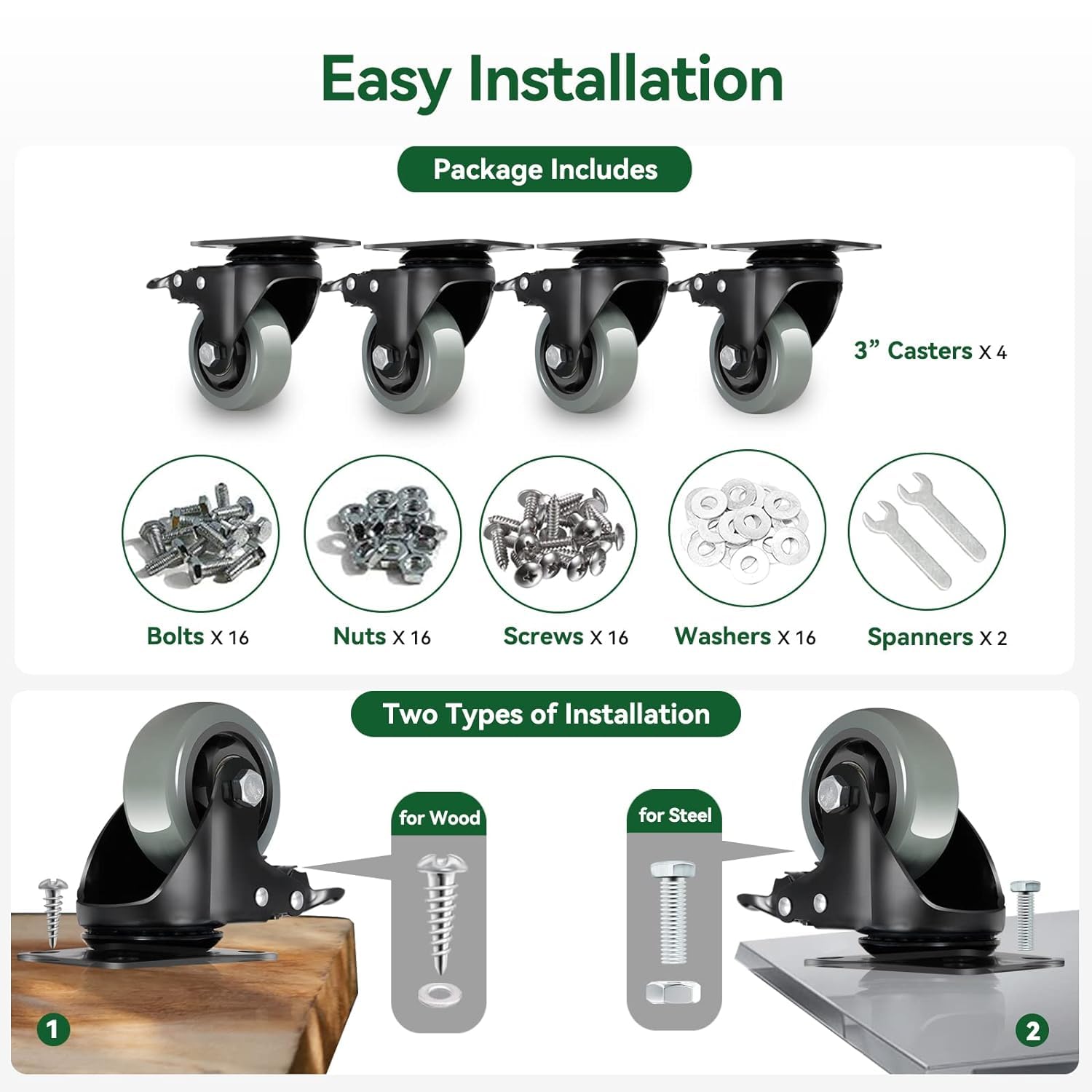 Easy Installation

Package Includes

3” Casters X 4

Bolts X 16

Nuts X 16

Screws X 16

Washers X 16

Spanners X 2

Two Types of Installation

for Wood

for Steel

1

2