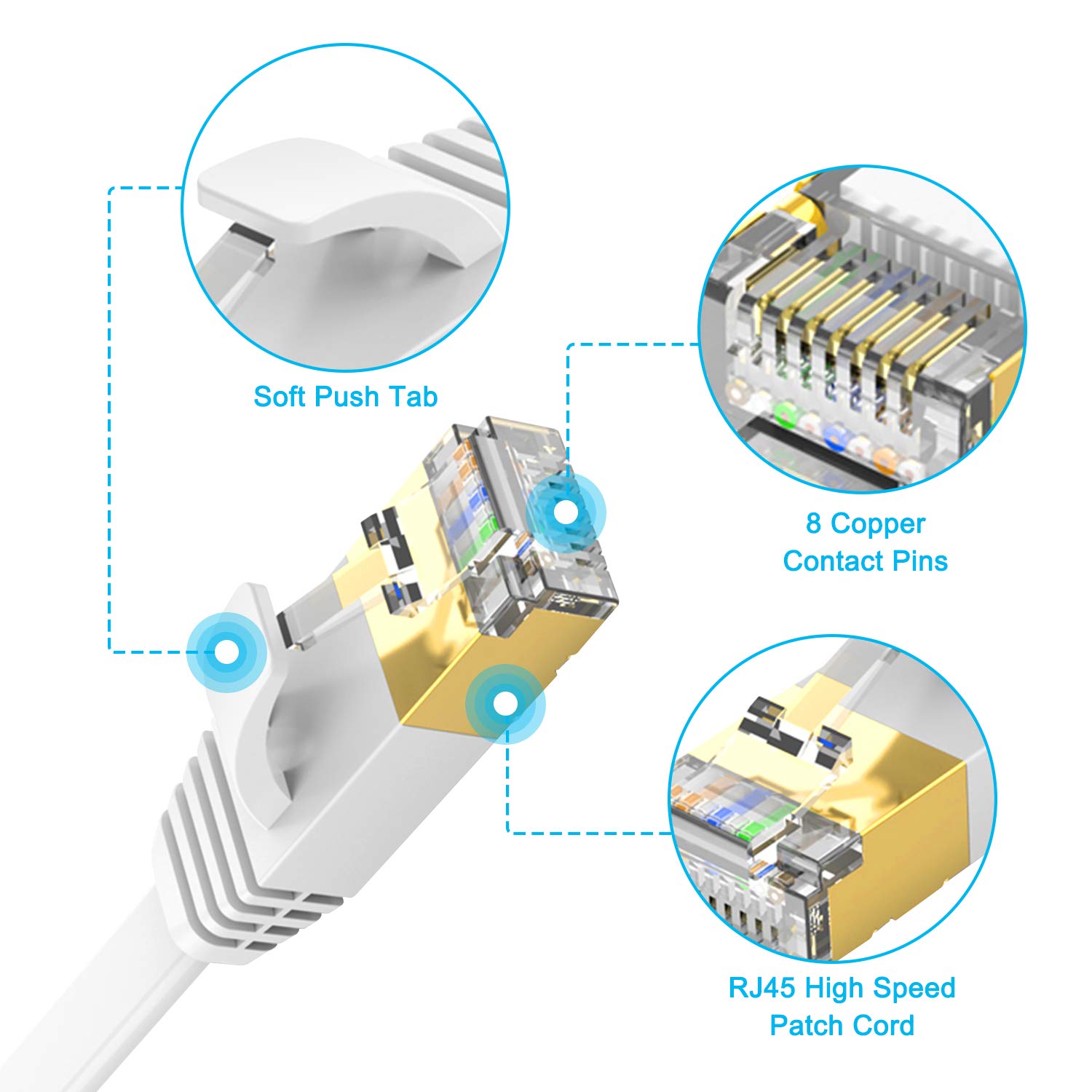 Soft Push Tab

8 Copper Contact Pins

RJ45 High Speed Patch Cord