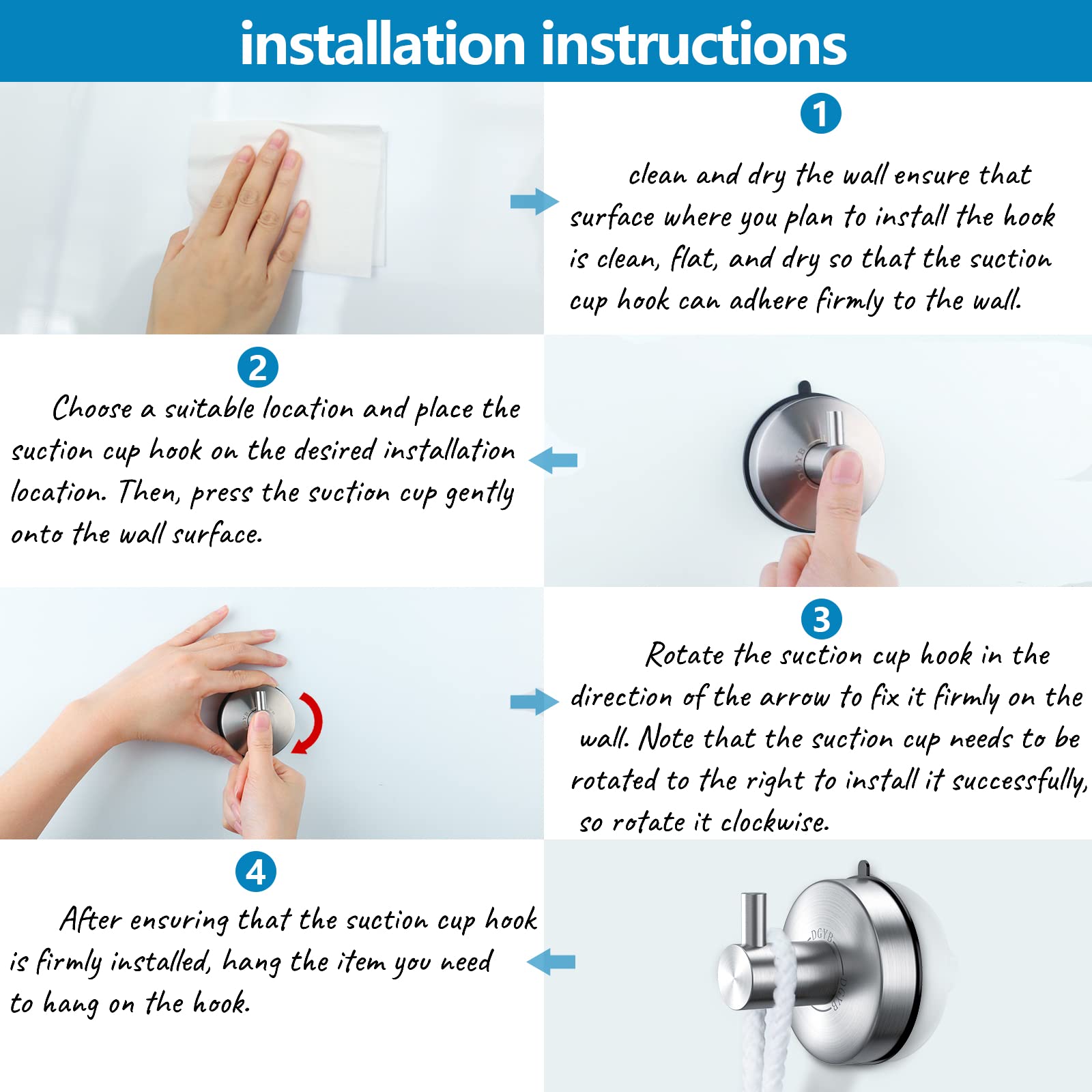 installation instructions

1

clean and dry the wall ensure that surface where you plan to install the hook is clean, flat, and dry so that the suction cup hook can adhere firmly to the wall.

2

Choose a suitable location and place the suction cup hook on the desired installation location. Then, press the suction cup gently onto the wall surface.

DGYB

3

Rotate the suction cup hook in the direction of the arrow to fix it firmly on the wall. Note that the suction cup needs to be rotated to the right to install it successfully, so rotate it clockwise.

4

After ensuring that the suction cup hook is firmly installed, hang the item you need to hang on the hook.

DGYB

DGYB