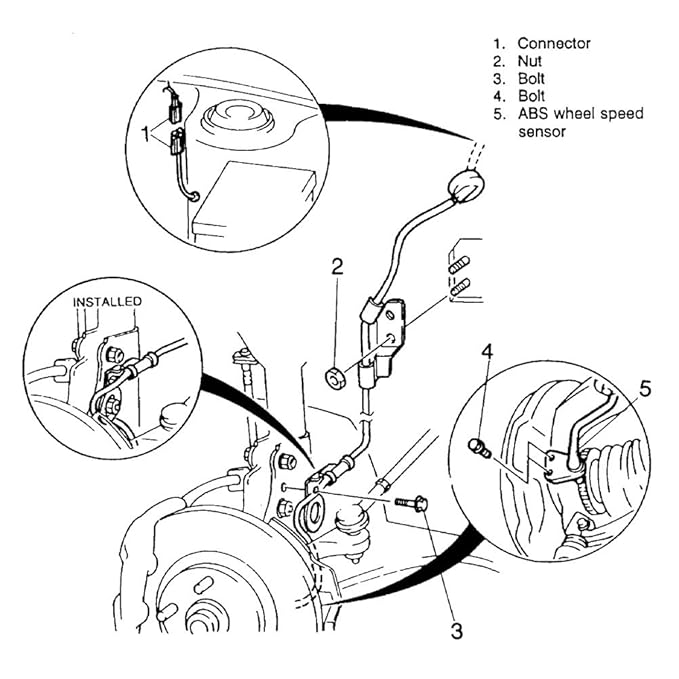 1. Connector
2. Nut
3. Bolt
4. Bolt
5. ABS wheel speed sensor

1

INSTALLED

2

4

5

3