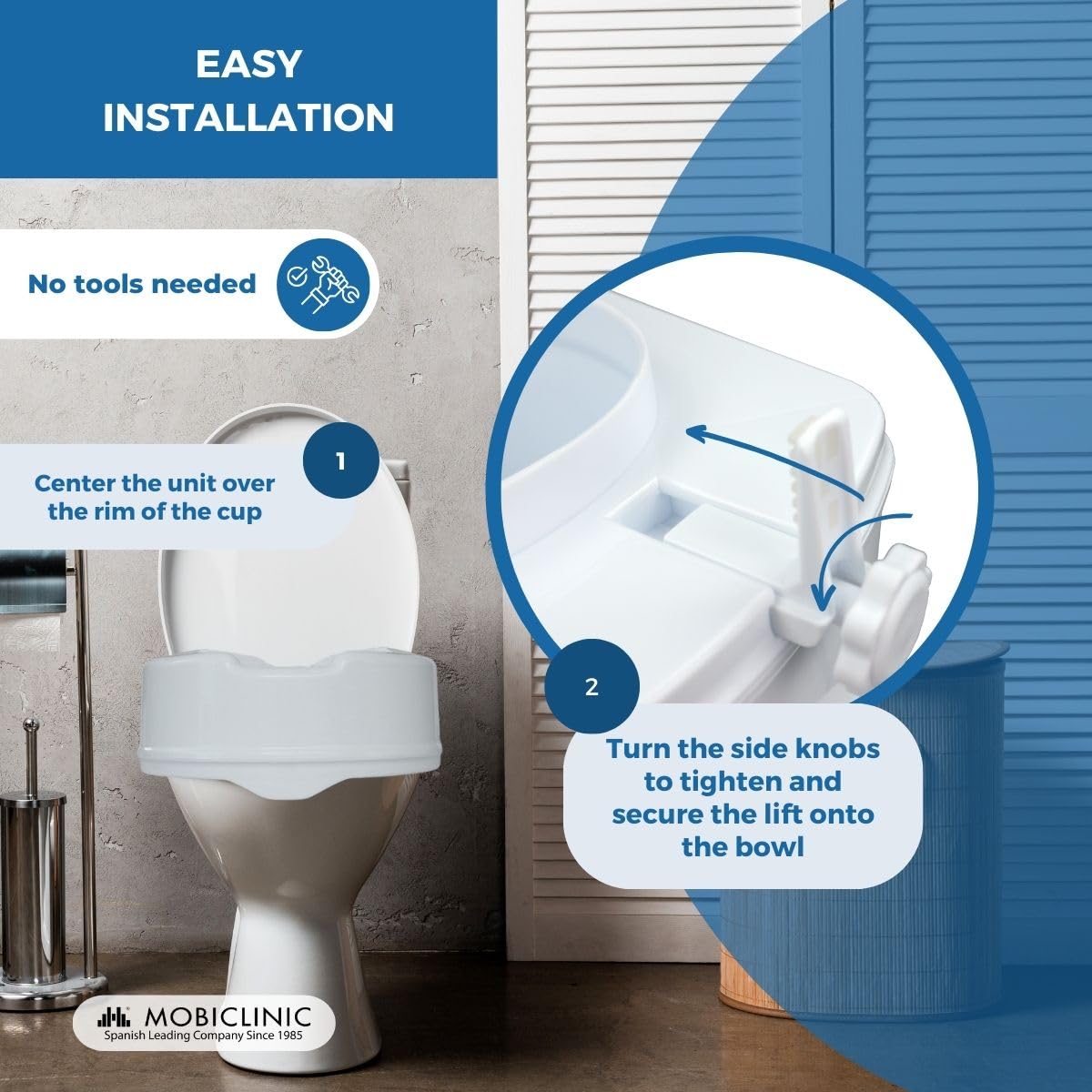 EASY INSTALLATION

No tools needed

1

Center the unit over the rim of the cup

2

Turn the side knobs to tighten and secure the lift onto the bowl

MOBICLINIC
Spanish Leading Company Since 1985