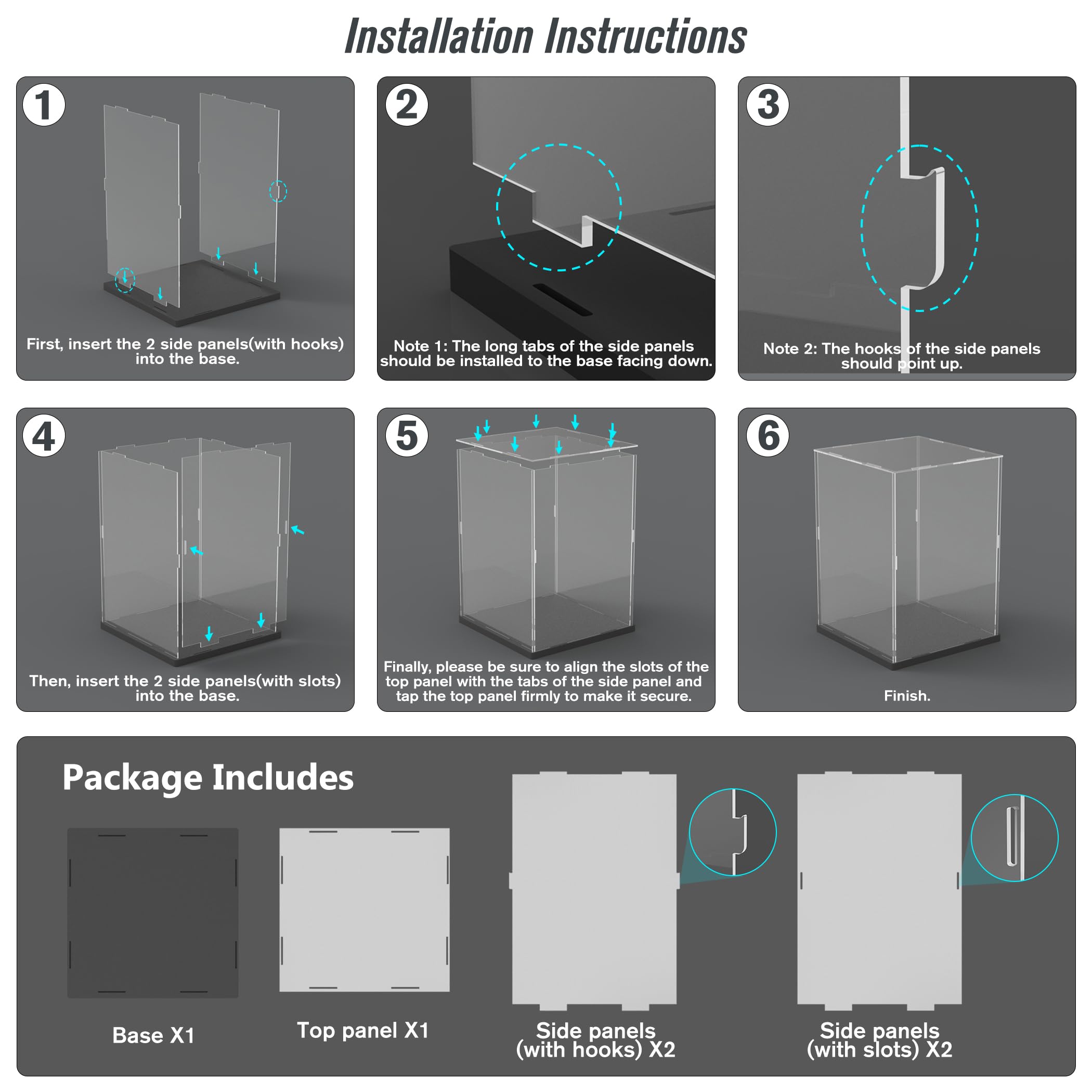 Installation Instructions

1

First, insert the 2 side panels(with hooks) into the base.

2

Note 1: The long tabs of the side panels should be installed to the base facing down.

3

Note 2: The hooks of the side panels should point up.

4

Then, insert the 2 side panels(with slots) into the base.

5

Finally, please be sure to align the slots of the top panel with the tabs of the side panel and tap the top panel firmly to make it secure.

6

Finish.

Package Includes

Base X1

Top panel X1

Side panels (with hooks) X2

Side panels (with slots) X2