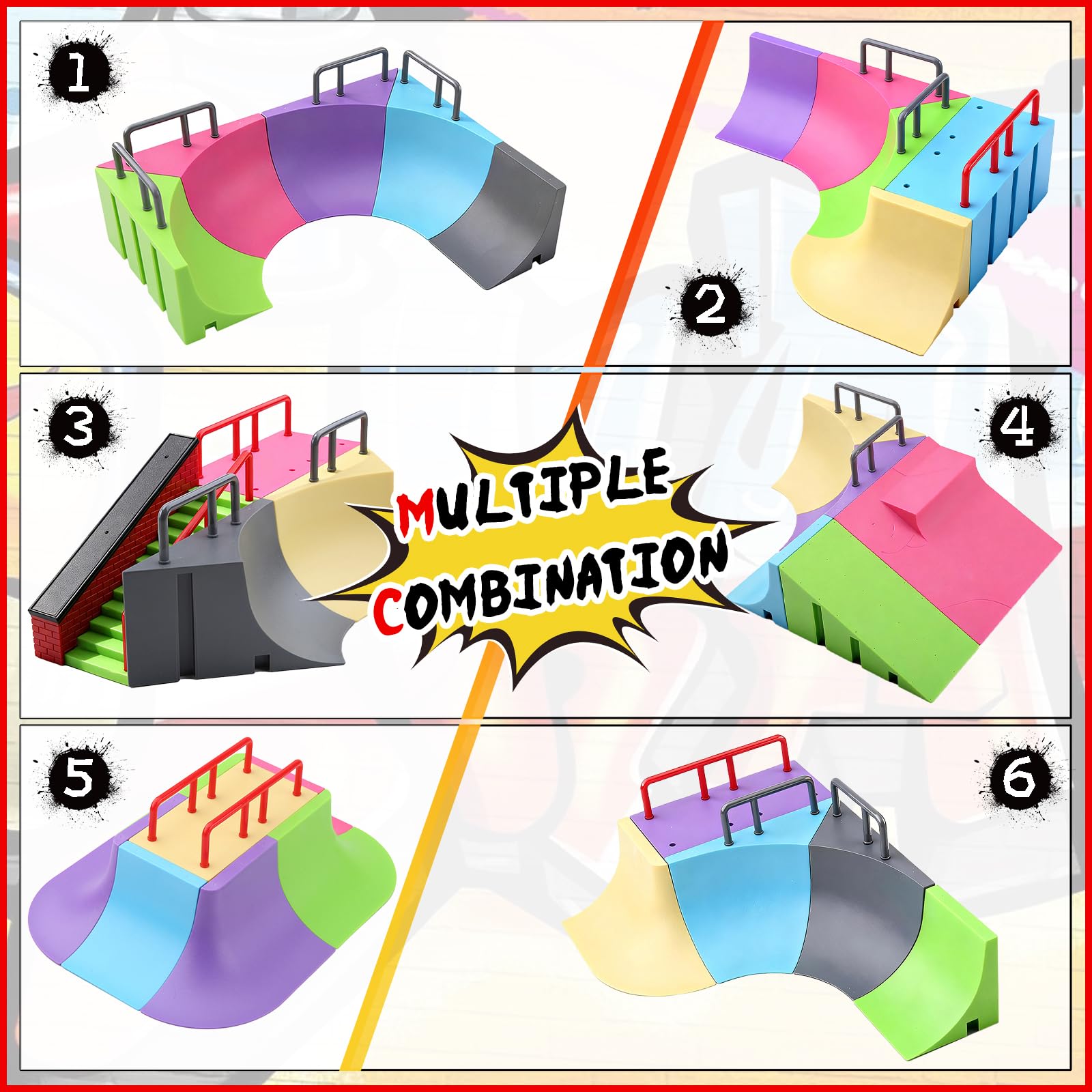 1

2

3

MULTIPLE
COMBINATION

4

5

6