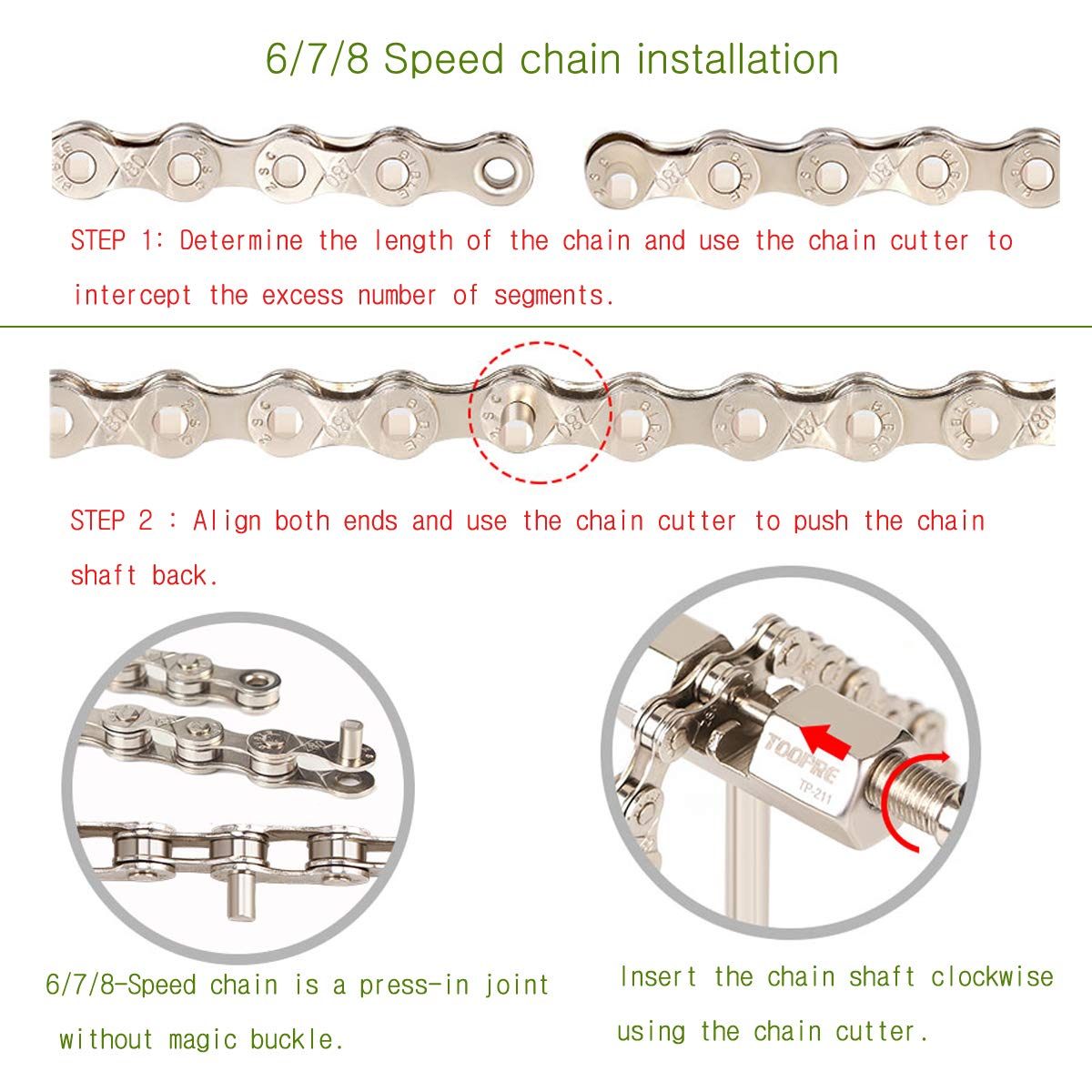 6/7/8 Speed chain installation

STEP 1: Determine the length of the chain and use the chain cutter to intercept the excess number of segments.

STEP 2 : Align both ends and use the chain cutter to push the chain shaft back.

TOOPRE
TP-211

6/7/8-Speed chain is a press-in joint without magic buckle.

Insert the chain shaft clockwise using the chain cutter.