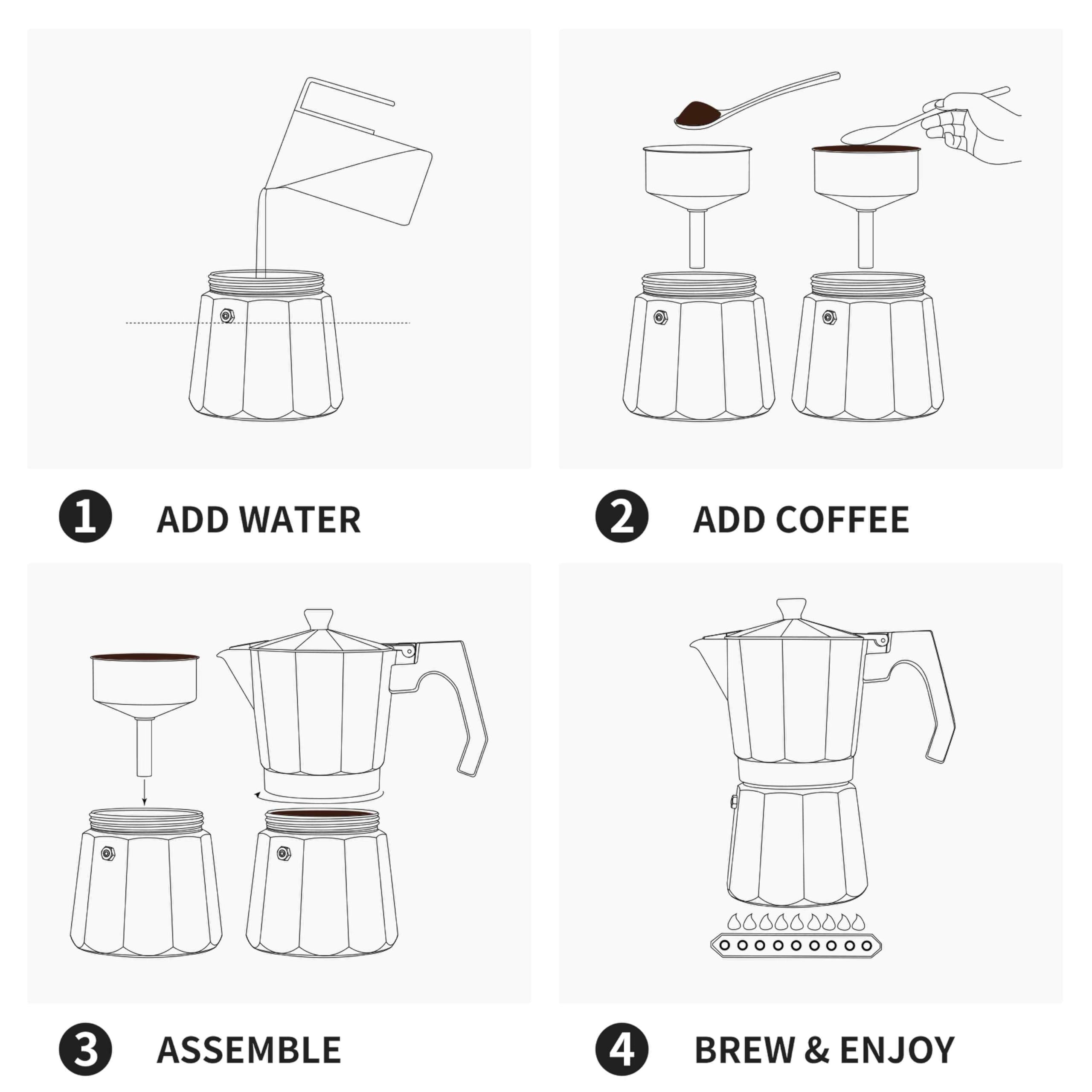 1 ADD WATER

2 ADD COFFEE

3 ASSEMBLE

4 BREW & ENJOY