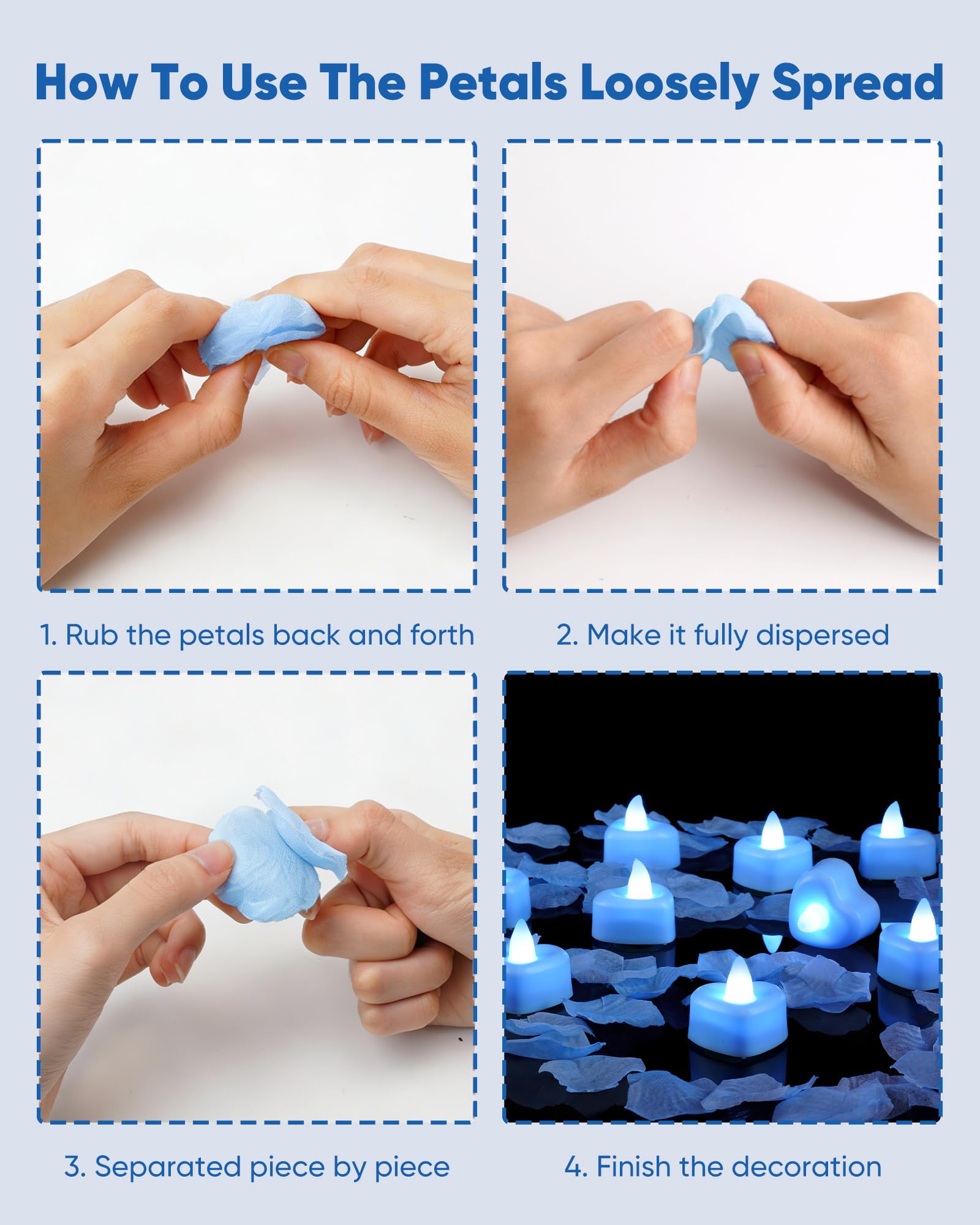 How To Use The Petals Loosely Spread

1. Rub the petals back and forth

2. Make it fully dispersed

3. Separated piece by piece

4. Finish the decoration