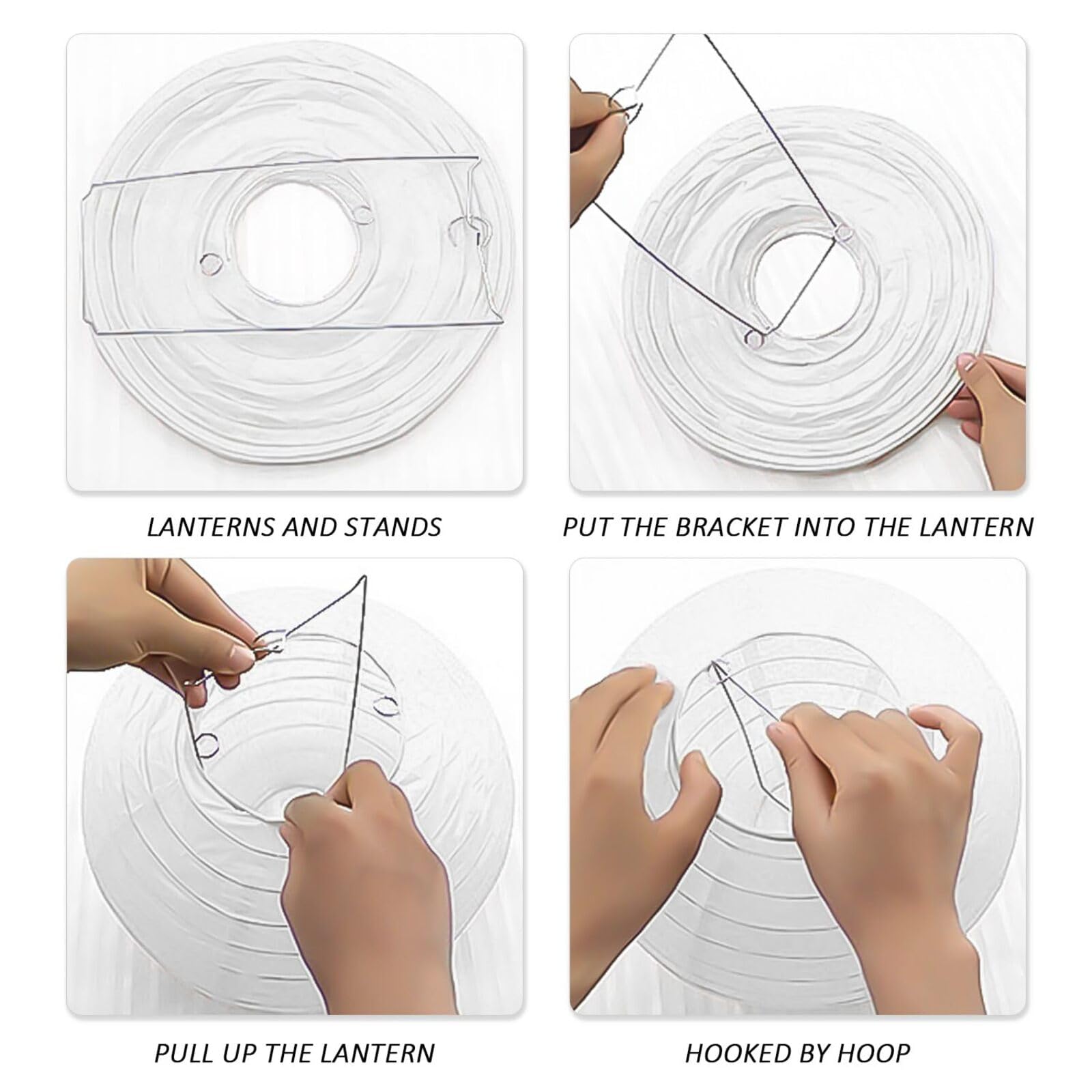 LANTERNS AND STANDS

PUT THE BRACKET INTO THE LANTERN

PULL UP THE LANTERN

HOOKED BY HOOP