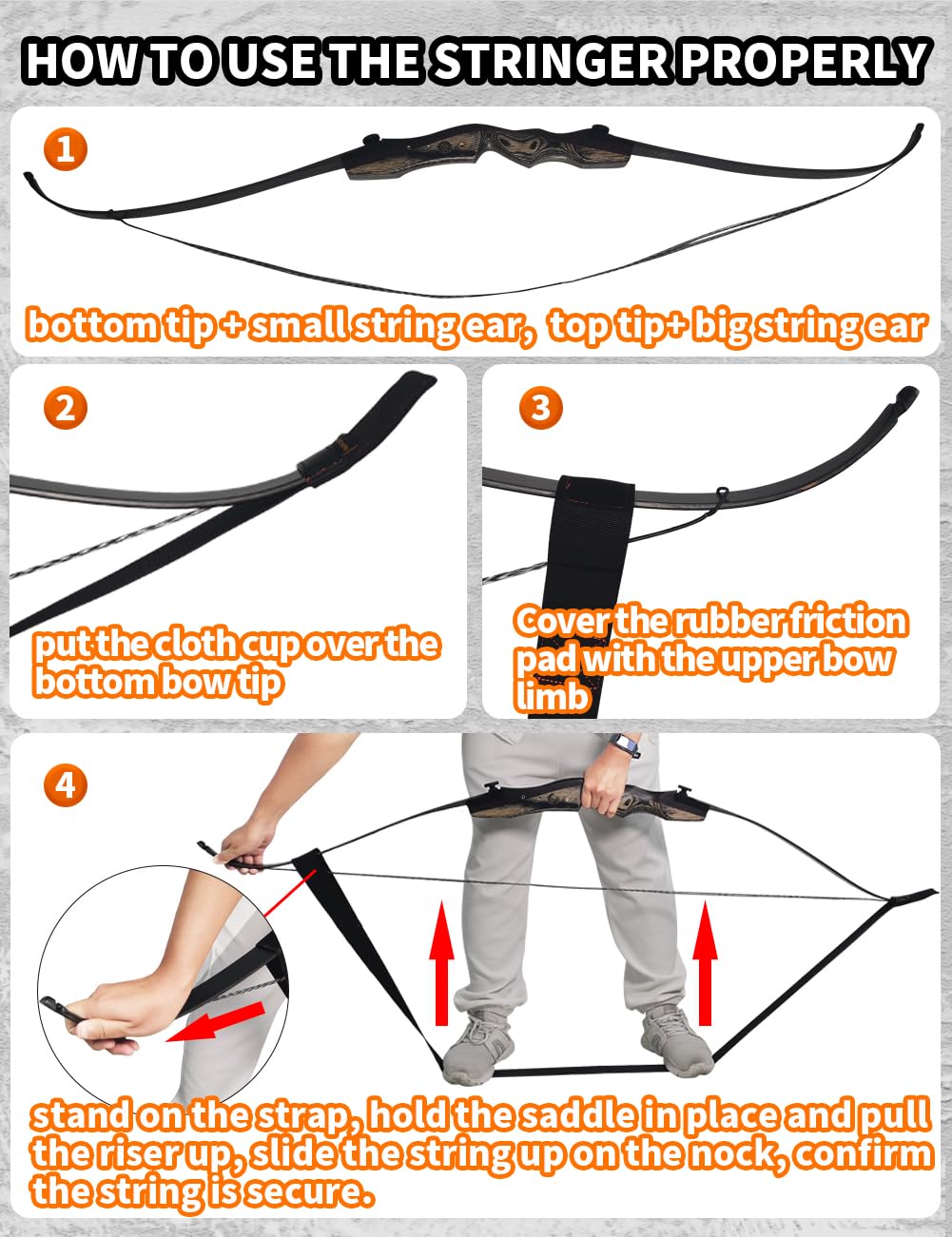 HOW TO USE THE STRINGER PROPERLY

1

bottom tip + small string ear, top tip+ big string ear

2

put the cloth cup over the bottom bow tip

3

Cover the rubber friction pad with the upper bow limb

4

stand on the strap, hold the saddle in place and pull the riser up, slide the string up on the nock, confirm the string is secure.