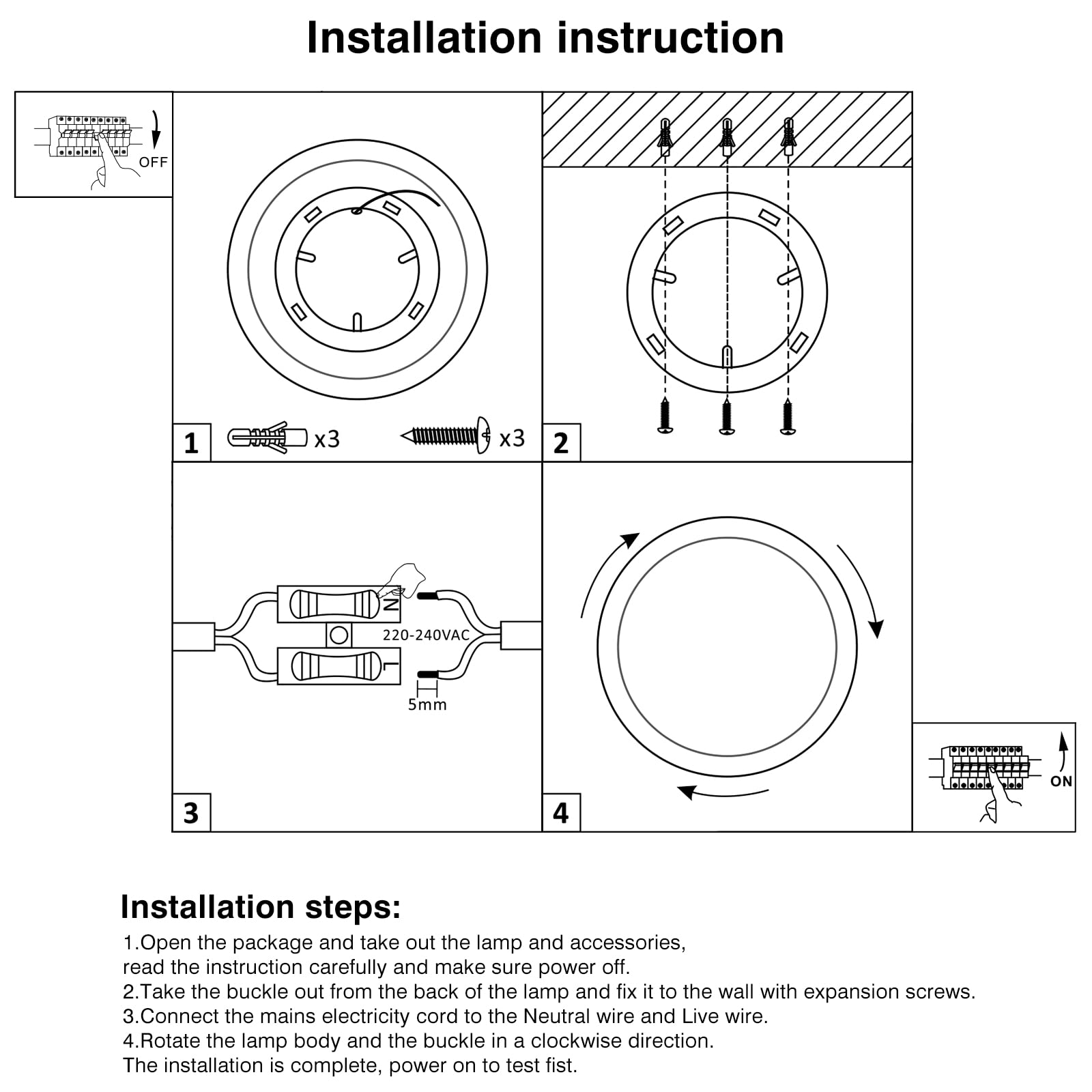 Installation instruction

OFF

1 x3 x3

2

N

220-240VAC

L

5mm

3

4

ON

Installation steps:

1.Open the package and take out the lamp and accessories,
read the instruction carefully and make sure power off.
2.Take the buckle out from the back of the lamp and fix it to the wall with expansion screws.
3.Connect the mains electricity cord to the Neutral wire and Live wire.
4.Rotate the lamp body and the buckle in a clockwise direction.
The installation is complete, power on to test fist.