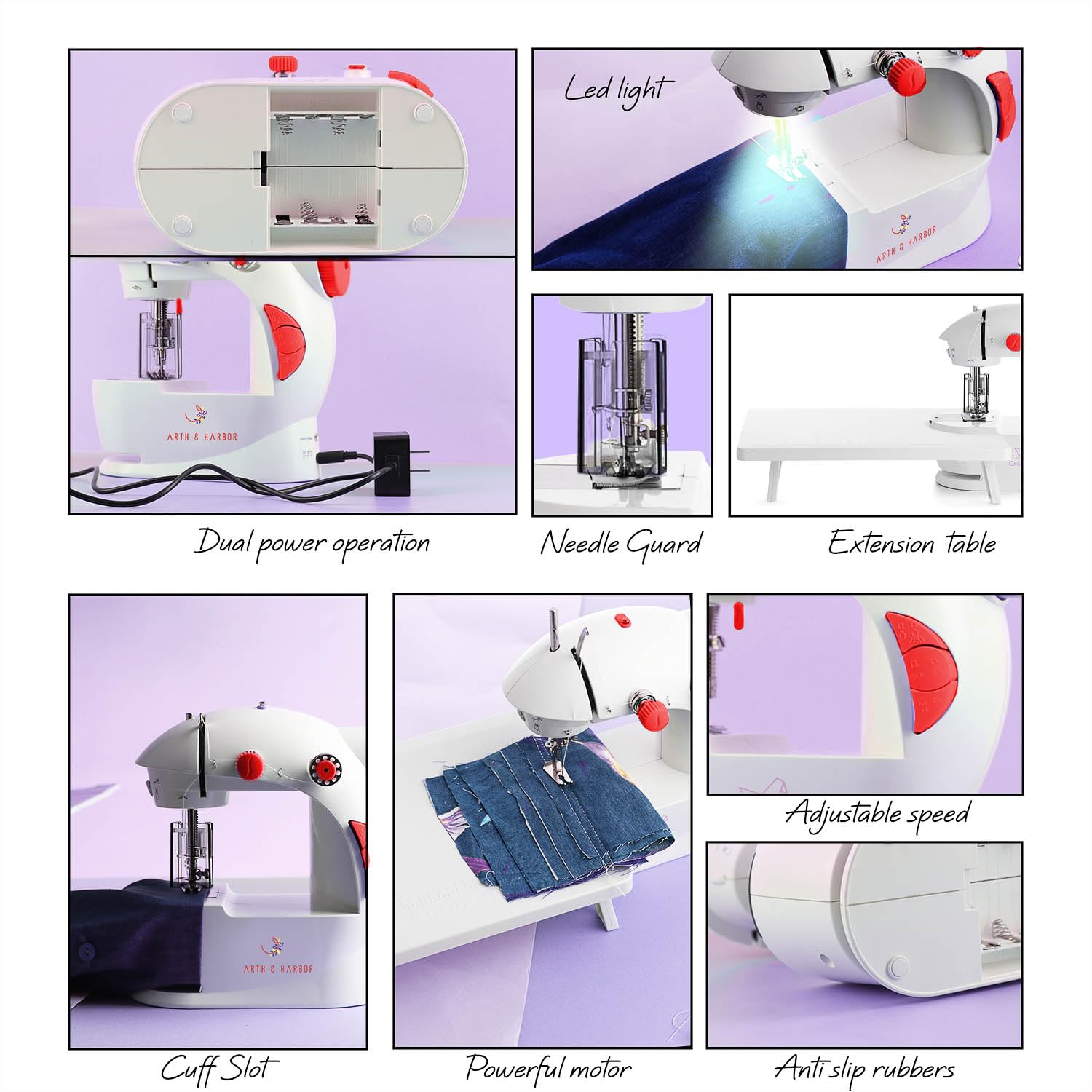 Led light

ARTH & HARBOR

ARTH & HARBOR

Dual power operation

Needle Guard

Extension table

ARTH & HARBOR

Adjustable speed

Cuff Slot

Powerful motor

Anti slip rubbers