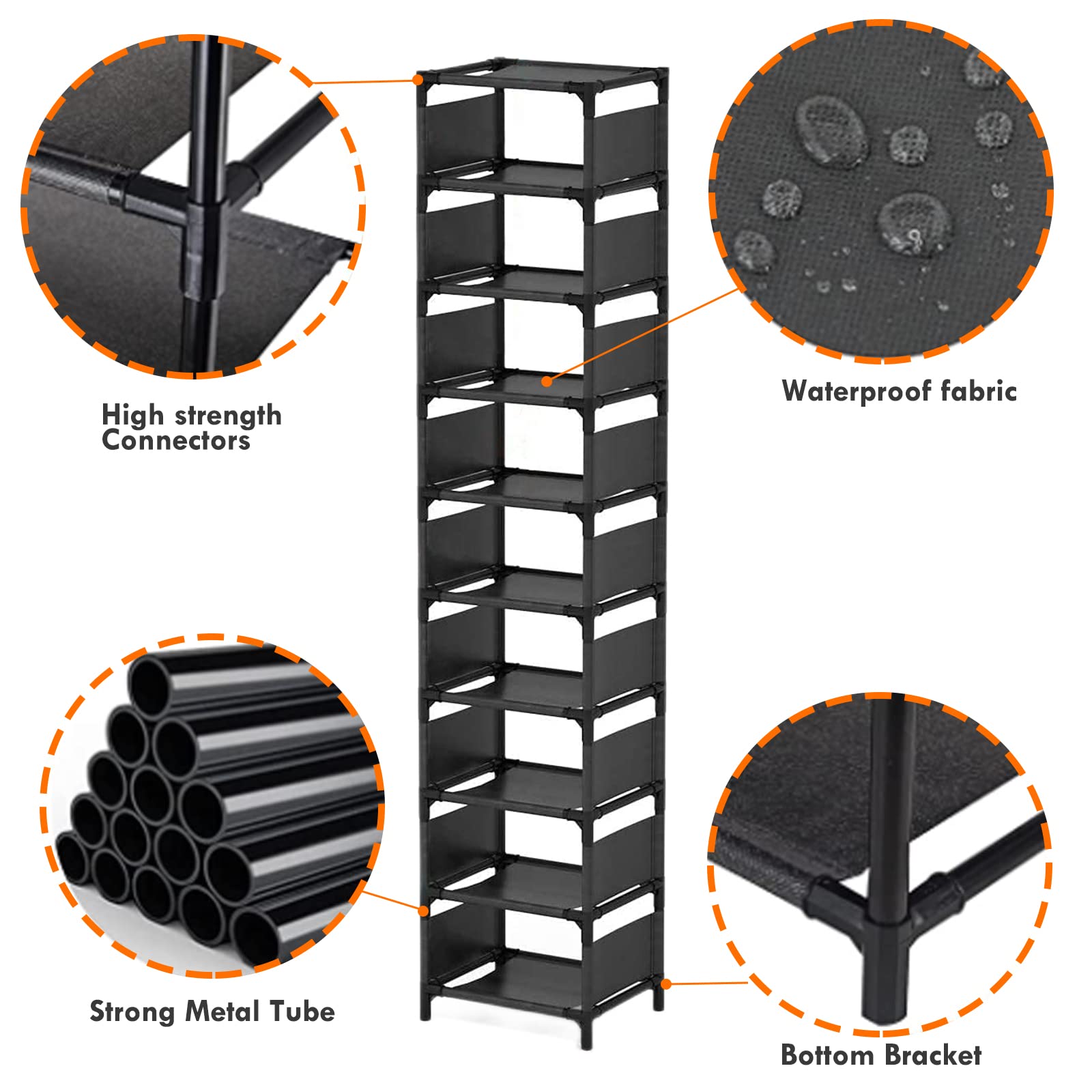 High strength Connectors

Waterproof fabric

Strong Metal Tube

Bottom Bracket