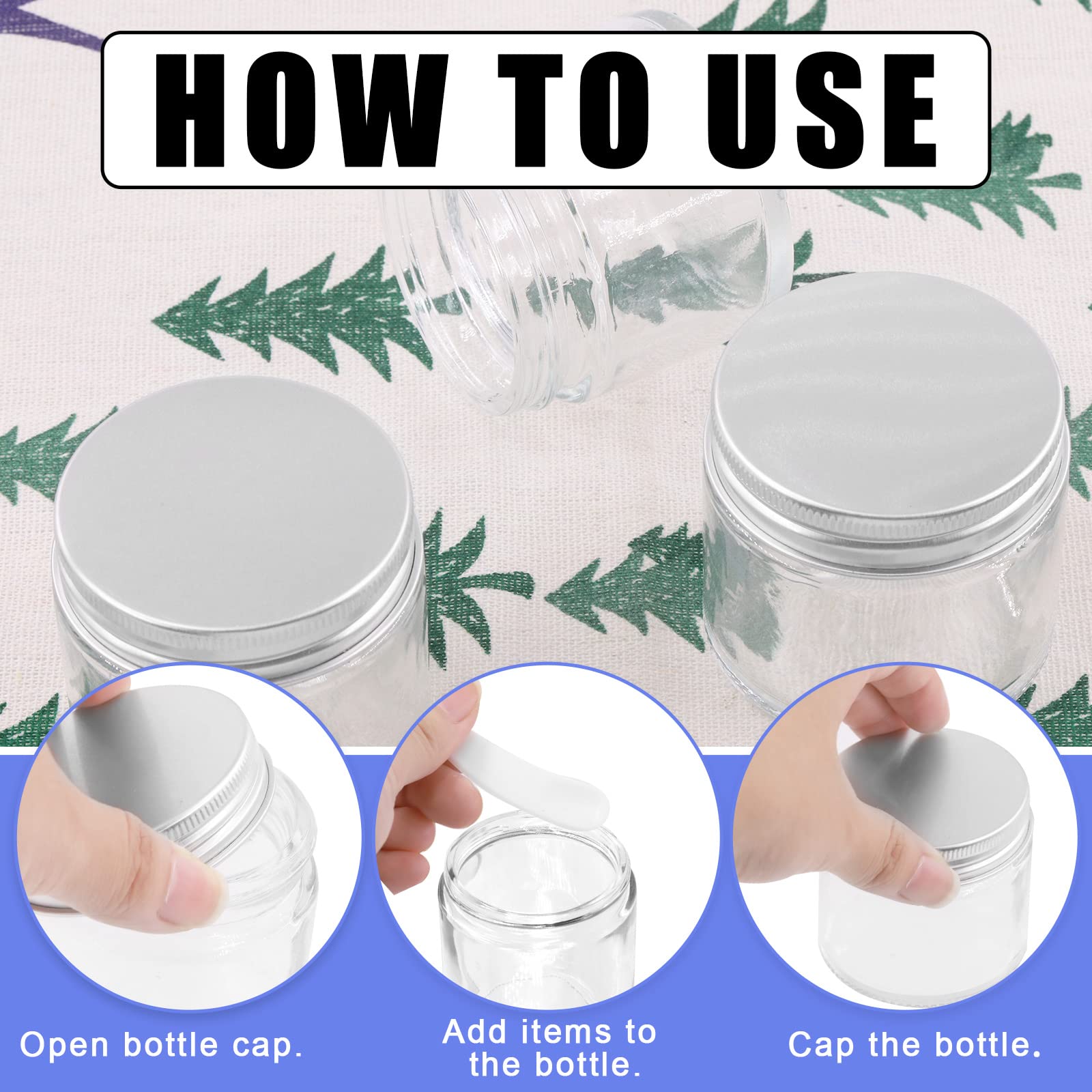 HOW TO USE

Open bottle cap.

Add items to the bottle.

Cap the bottle.