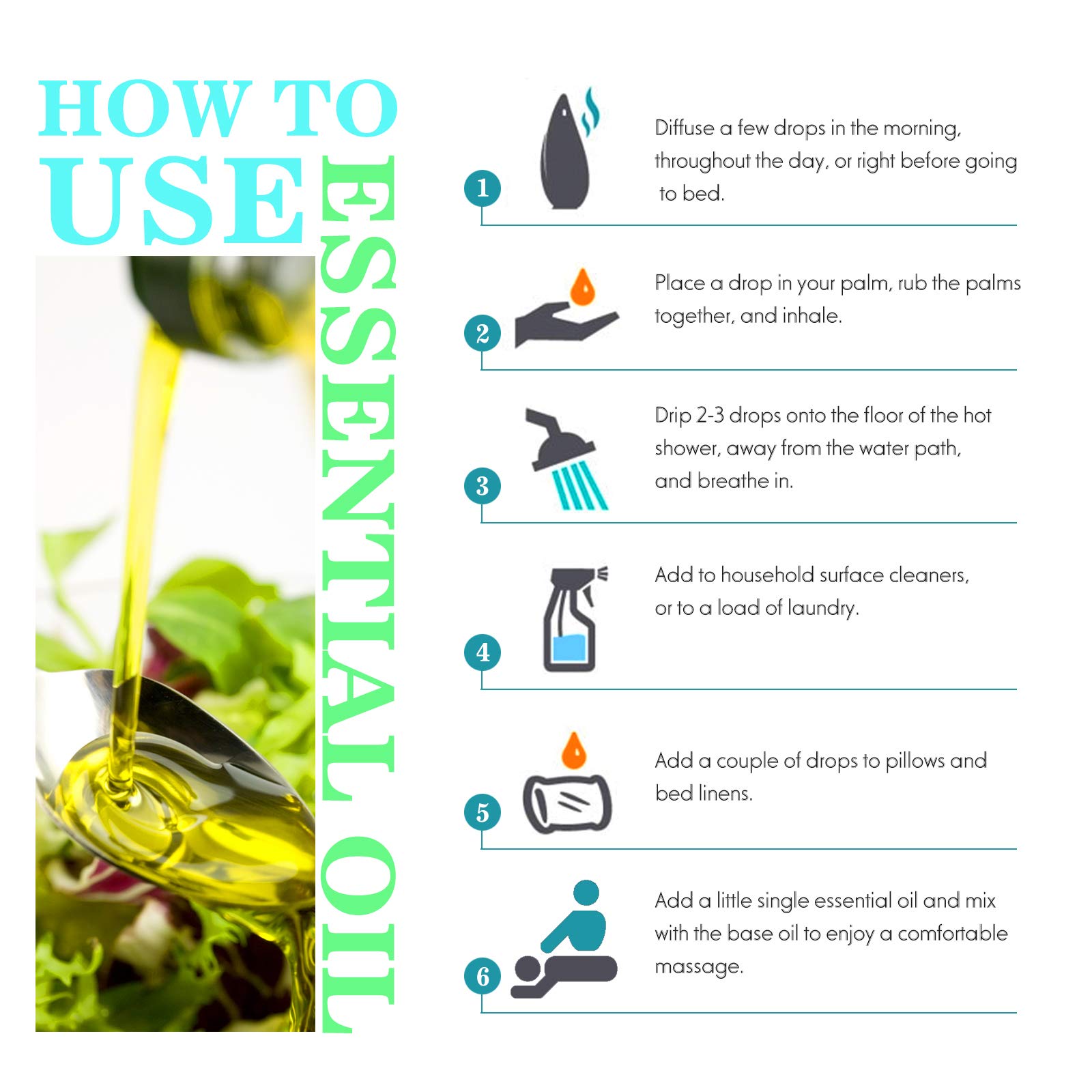 HOW TO USE ESSENTIAL OIL

1 Diffuse a few drops in the morning, throughout the day, or right before going to bed.

2 Place a drop in your palm, rub the palms together, and inhale.

3 Drip 2-3 drops onto the floor of the hot shower, away from the water path, and breathe in.

4 Add to household surface cleaners, or to a load of laundry.

5 Add a couple of drops to pillows and bed linens.

6 Add a little single essential oil and mix with the base oil to enjoy a comfortable massage.