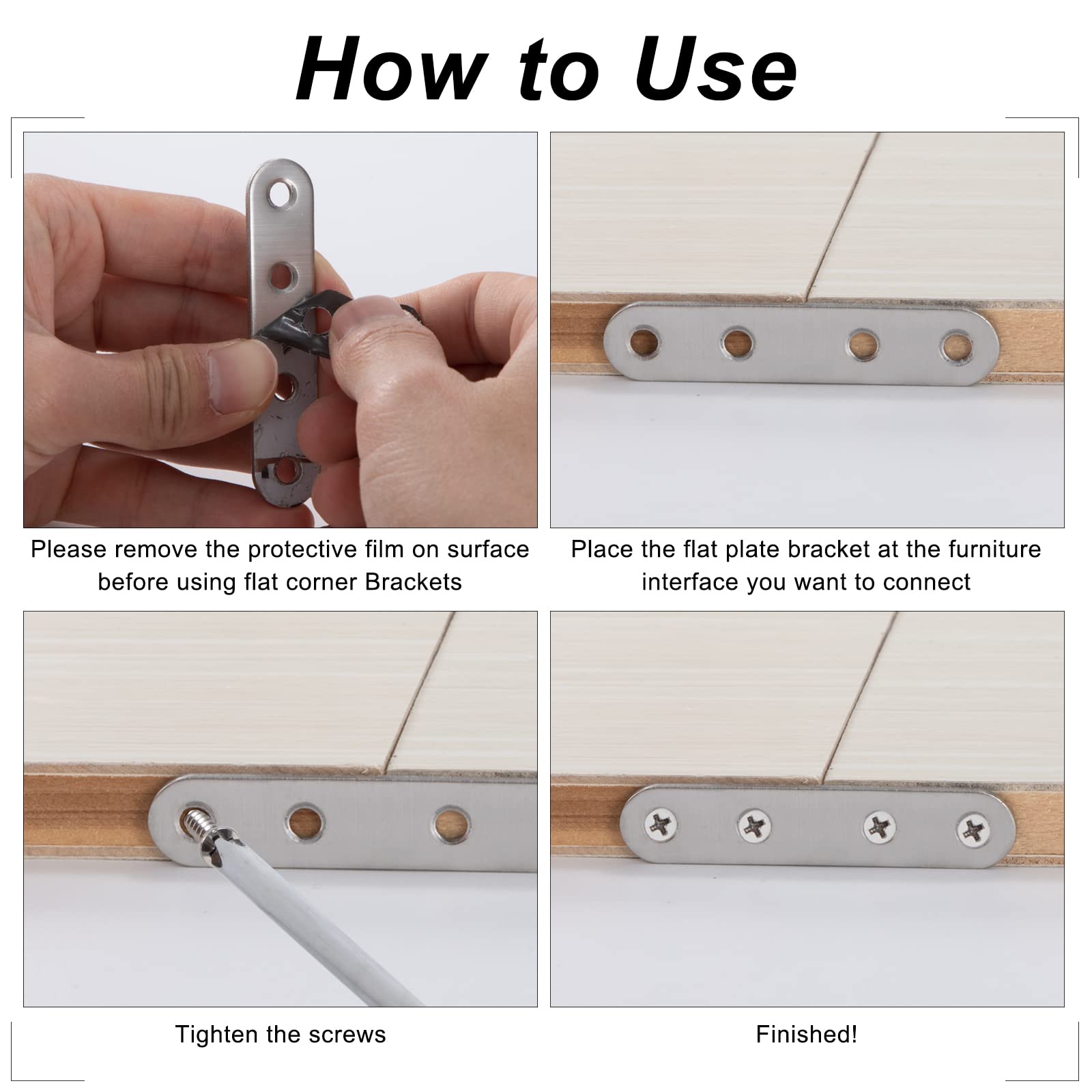 How to Use

Please remove the protective film on surface before using flat corner Brackets

Place the flat plate bracket at the furniture interface you want to connect

Tighten the screws

Finished!