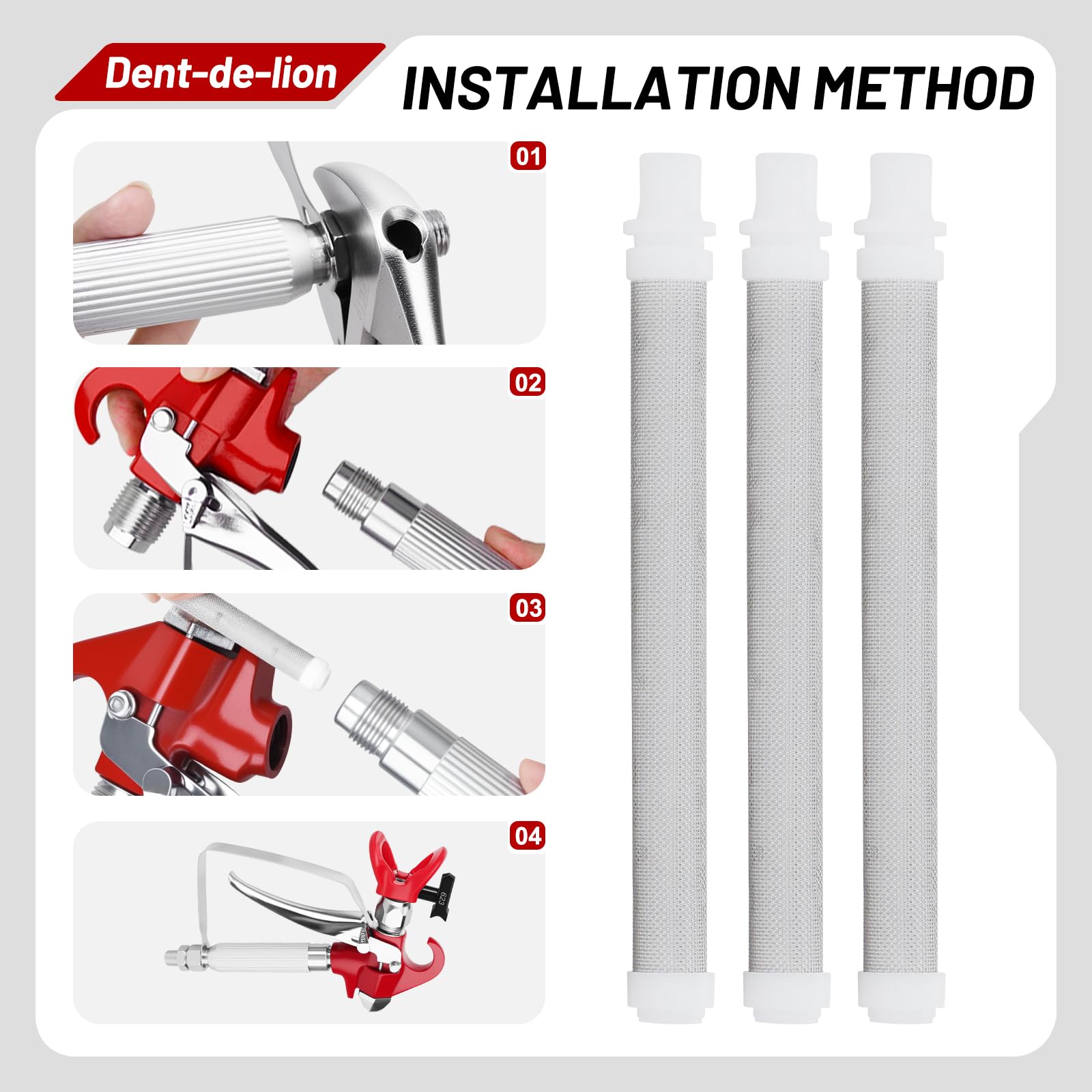 Dent-de-lion

INSTALLATION METHOD

01

02

03

04

623