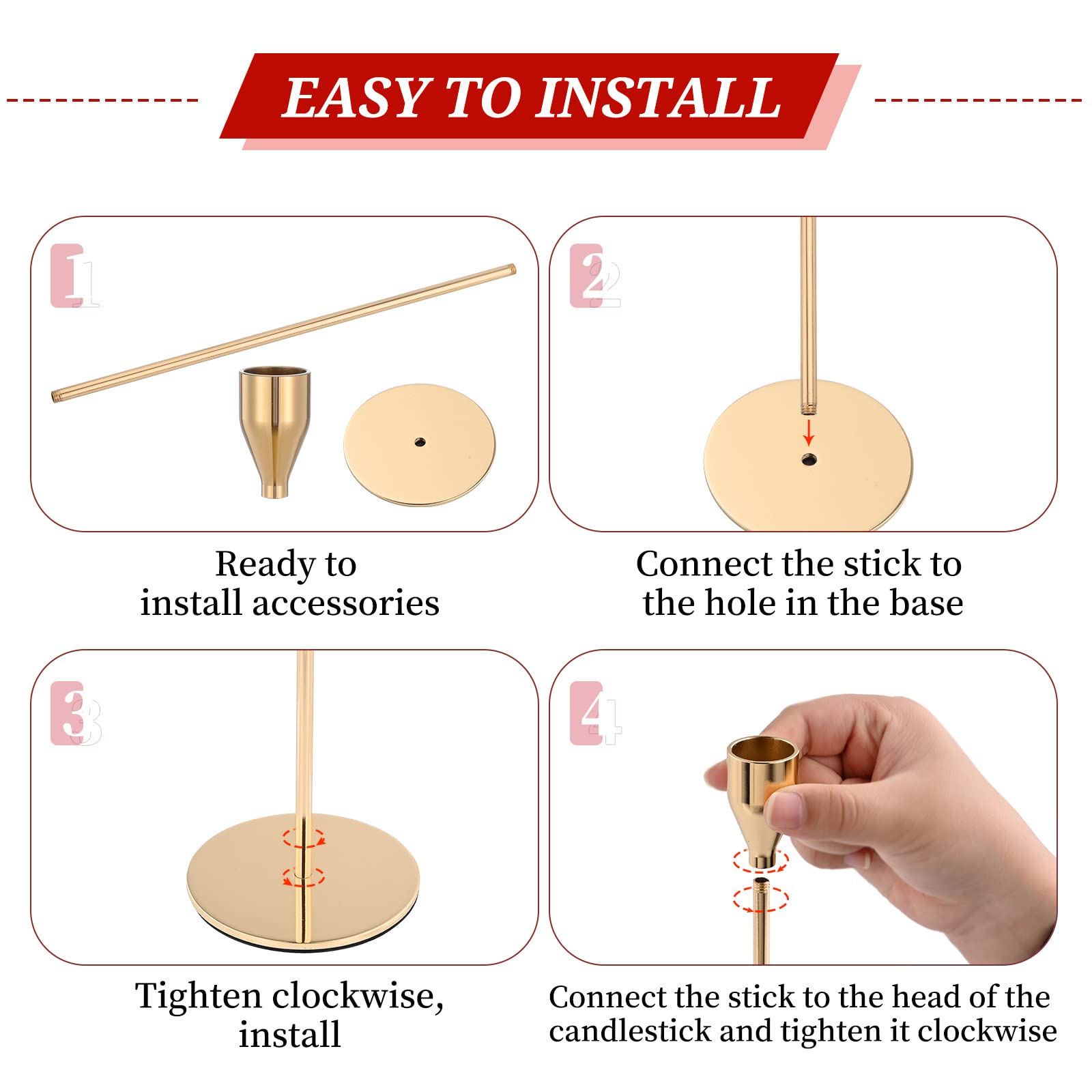 EASY TO INSTALL

1

Ready to install accessories

2

Connect the stick to the hole in the base

3

Tighten clockwise, install

4

Connect the stick to the head of the candlestick and tighten it clockwise