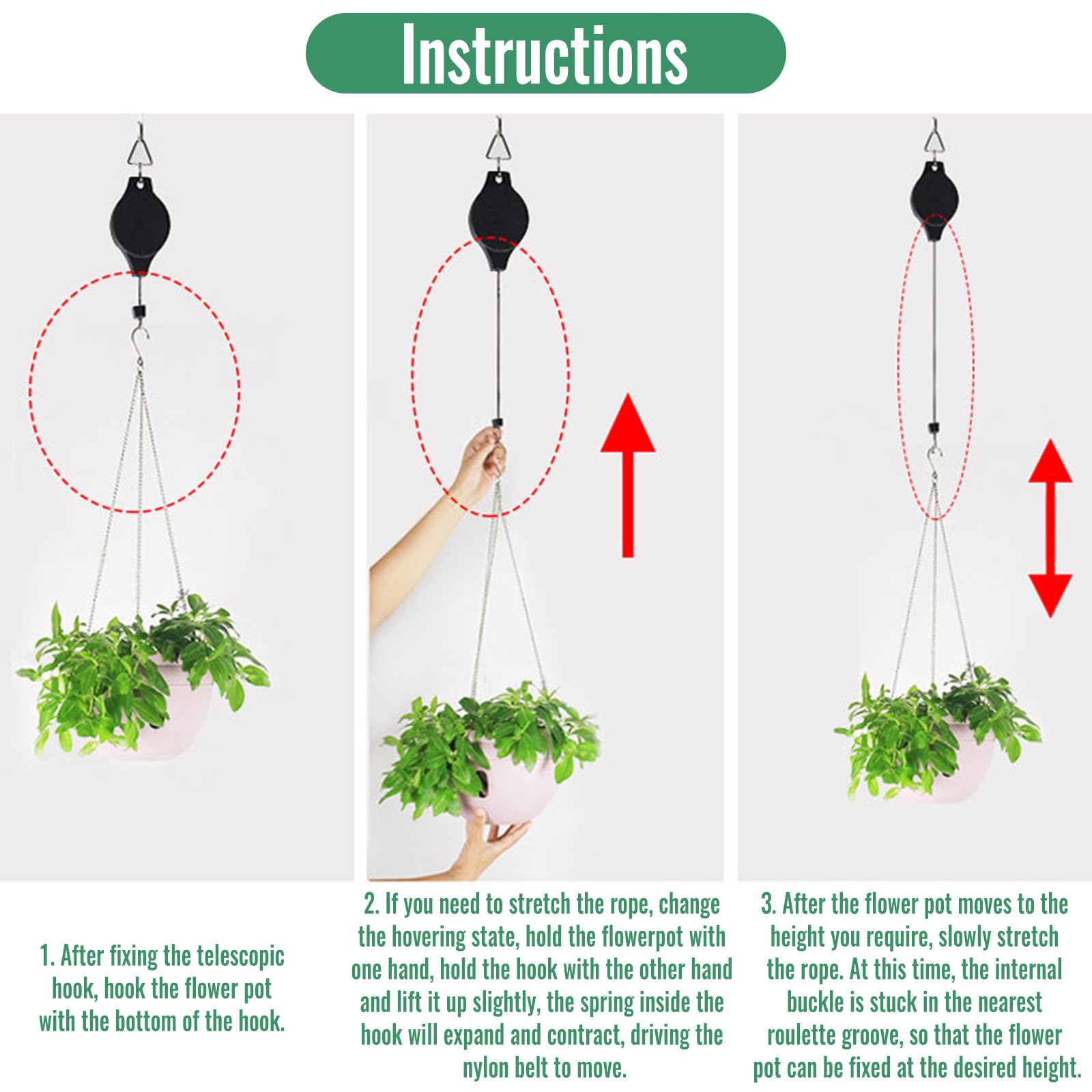 Instructions

1. After fixing the telescopic hook, hook the flower pot with the bottom of the hook.

2. If you need to stretch the rope, change the hovering state, hold the flowerpot with one hand, hold the hook with the other hand and lift it up slightly, the spring inside the hook will expand and contract, driving the nylon belt to move.

3. After the flower pot moves to the height you require, slowly stretch the rope. At this time, the internal buckle is stuck in the nearest roulette groove, so that the flower pot can be fixed at the desired height.