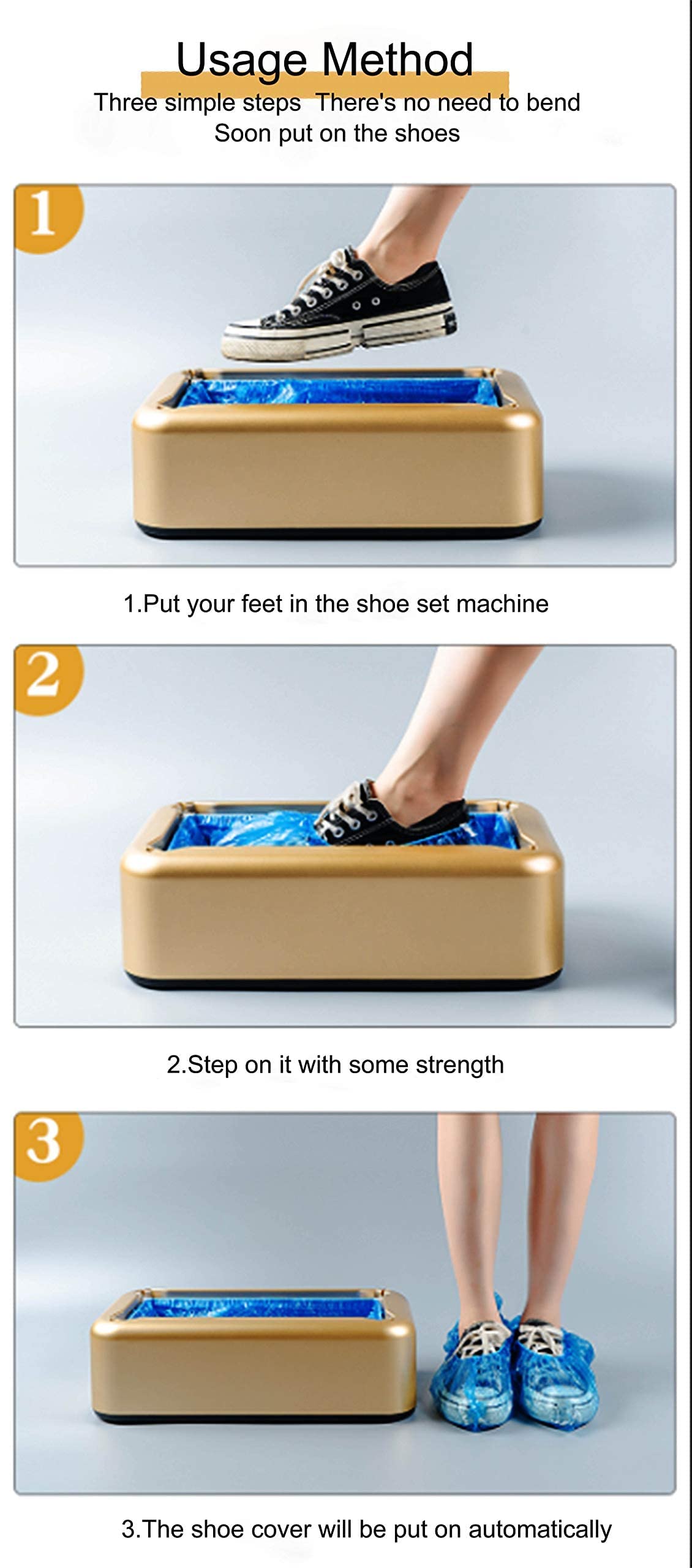 Usage Method

Three simple steps There's no need to bend
Soon put on the shoes

1

1.Put your feet in the shoe set machine

2

2.Step on it with some strength

3

3.The shoe cover will be put on automatically