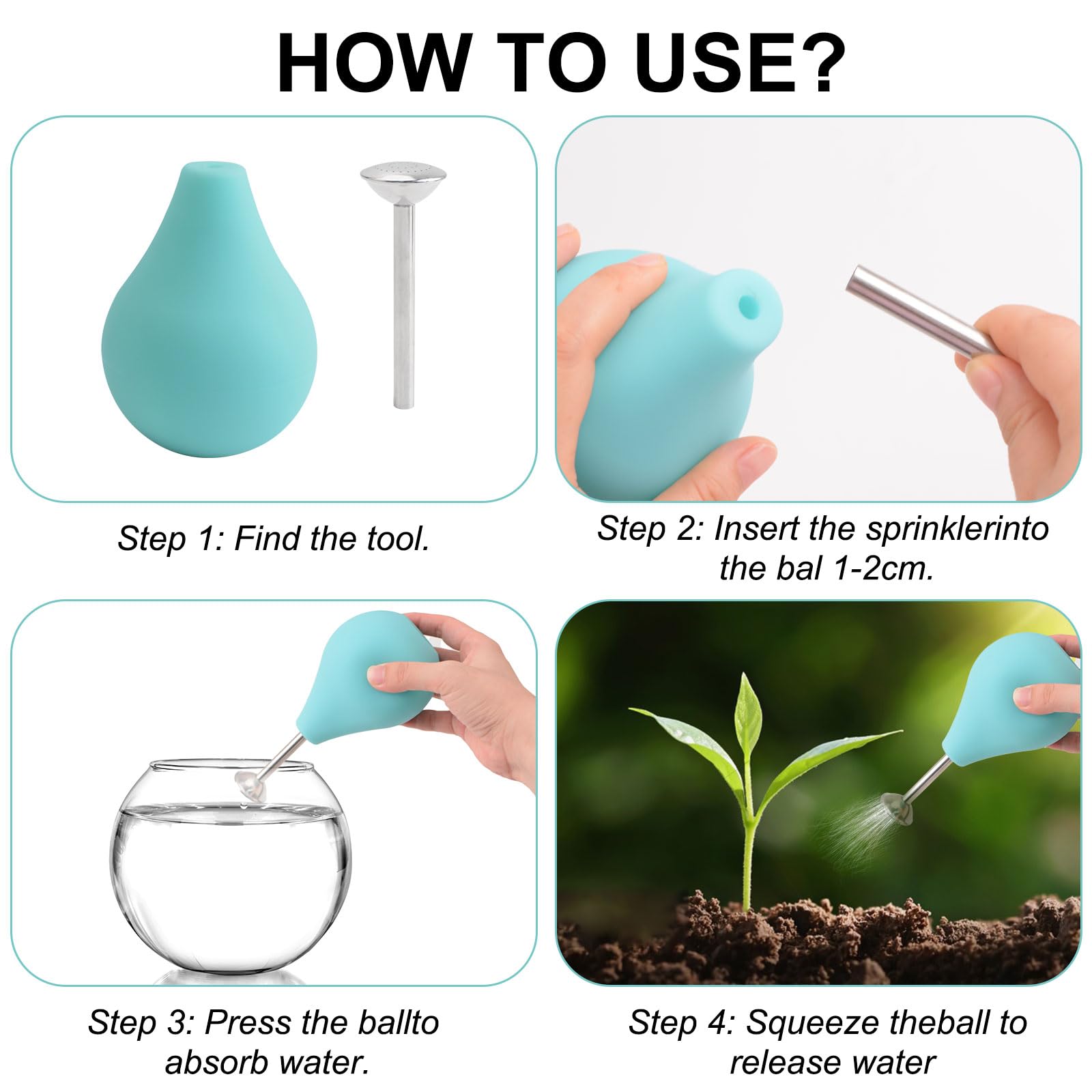 HOW TO USE?

Step 1: Find the tool.

Step 2: Insert the sprinklerinto the bal 1-2cm.

Step 3: Press the ballto absorb water.

Step 4: Squeeze theball to release water