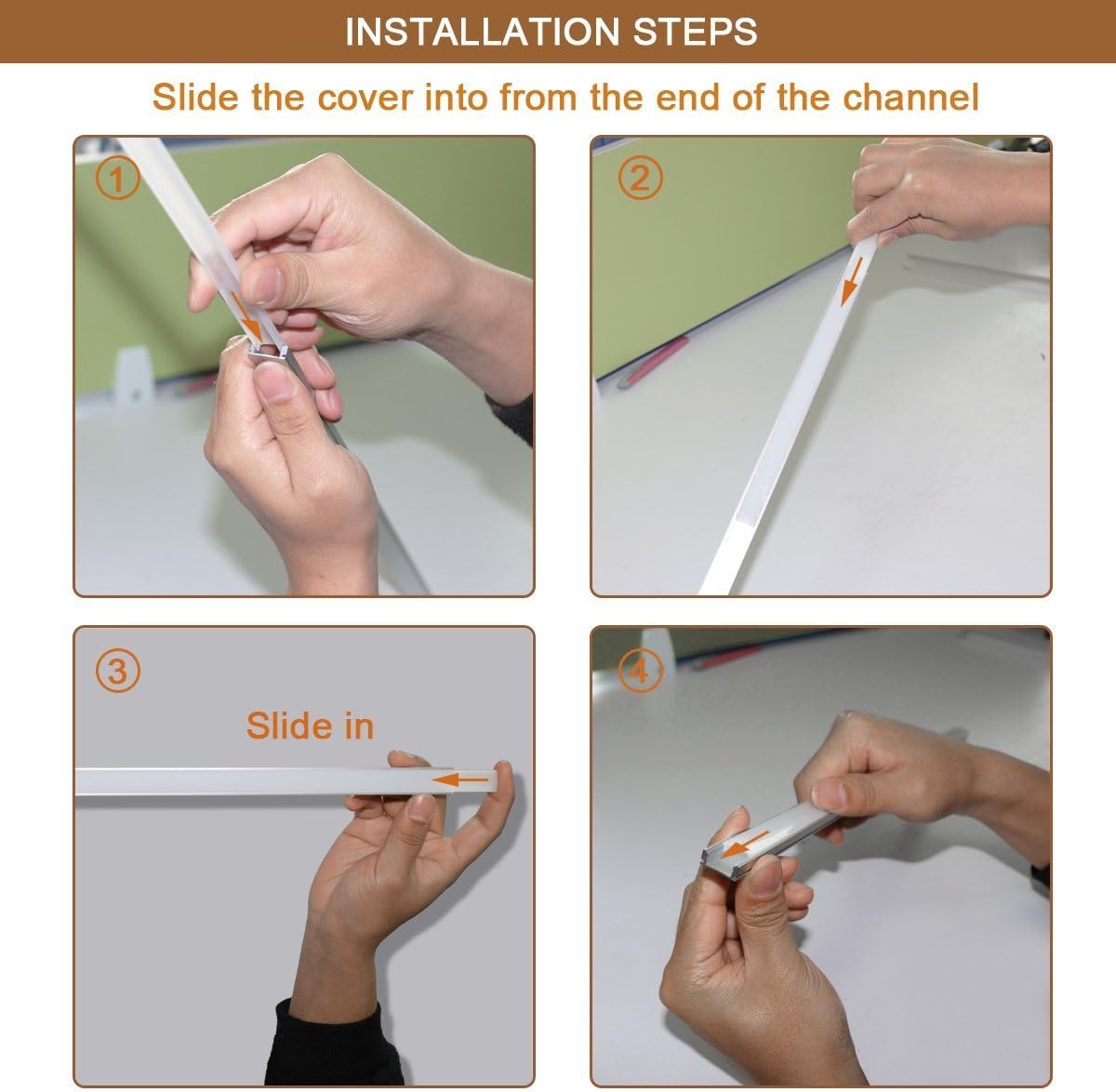 INSTALLATION STEPS

Slide the cover into from the end of the channel

①

②

③

Slide in

④